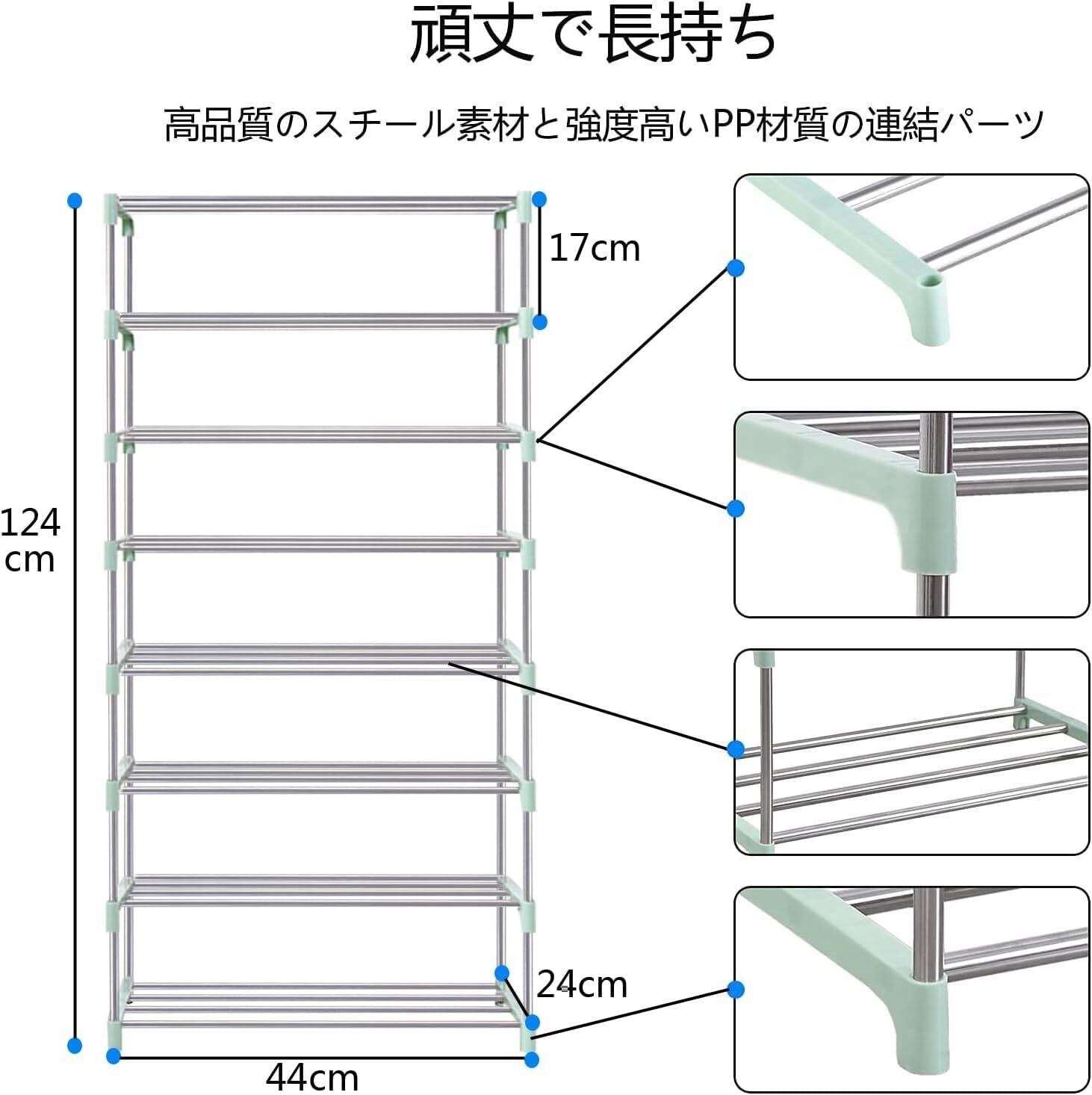 頑丈で長持ち

高品質のスチール素材と強度高いPP材質の連結パーツ

17cm

124 cm

24cm

44cm