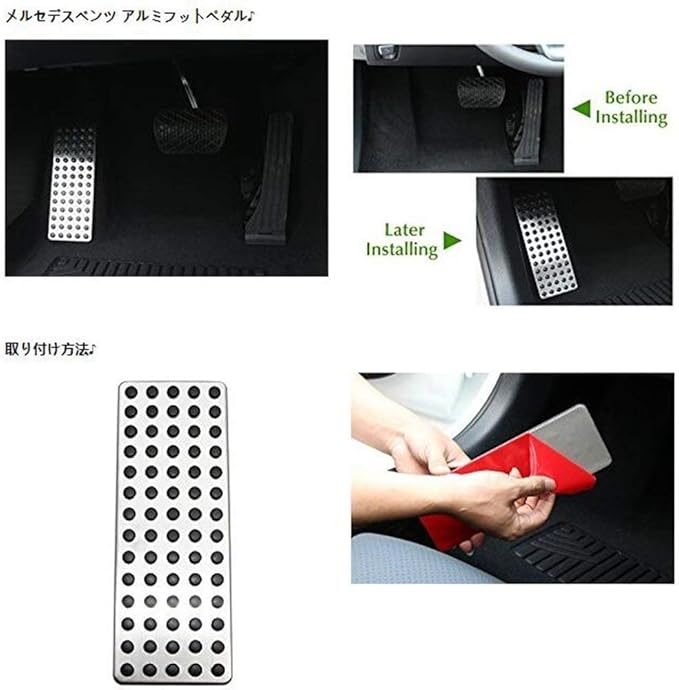 メルセデスベンツ アルミフットペダル♪

Before Installing

Later Installing

取り付け方法♪