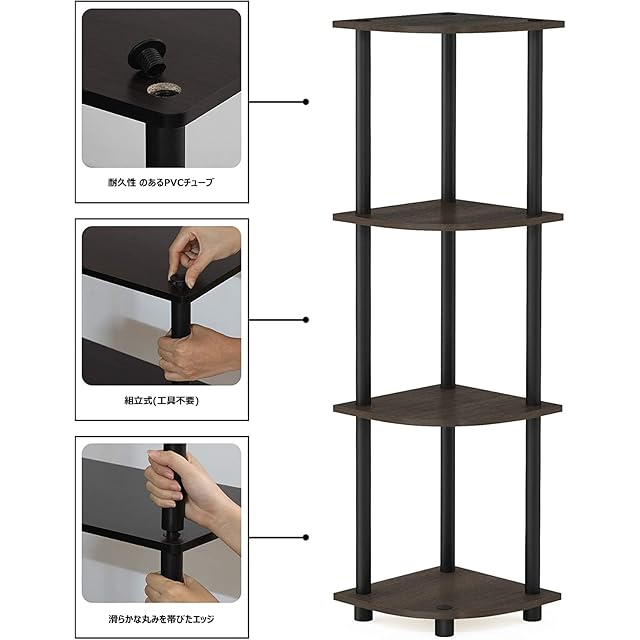 耐久性 のあるPVCチューブ

組立式(工具不要)

滑らかな丸みを帯びたエッジ