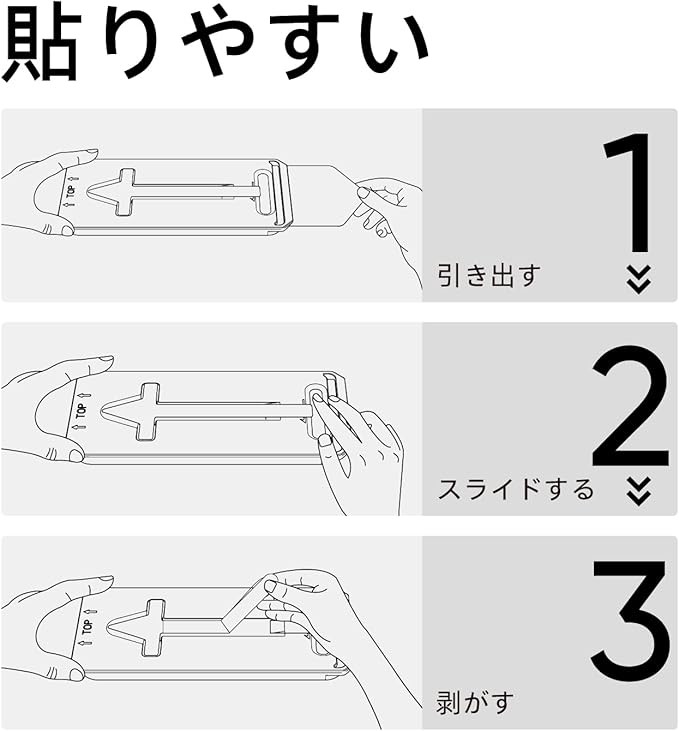 貼りやすい

TOP

1

引き出す

TOP

2

スライドする

TOP

3

剥がす