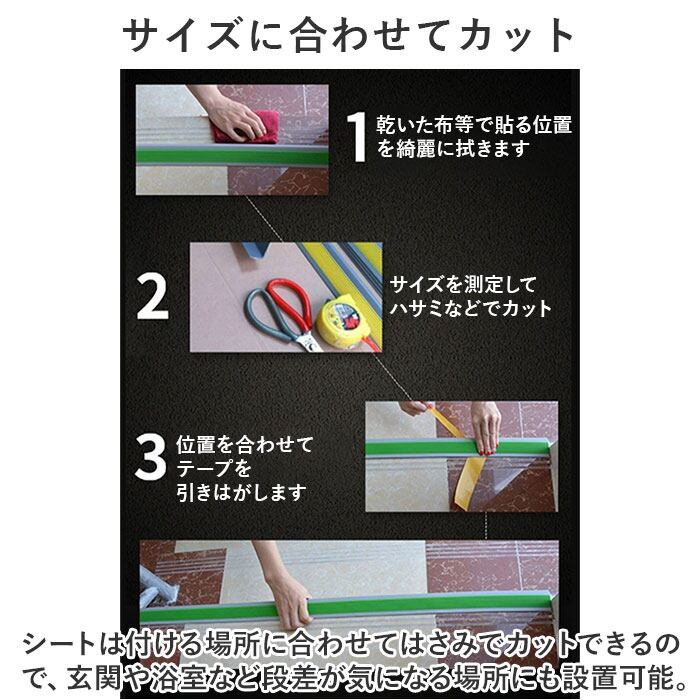 サイズに合わせてカット

1 乾いた布等で貼る位置を綺麗に拭きます

2 サイズを測定してハサミなどでカット

3 位置を合わせてテープを引きはがします

シートは付ける場所に合わせてはさみでカットできるので、玄関や浴室など段差が気になる場所にも設置可能。