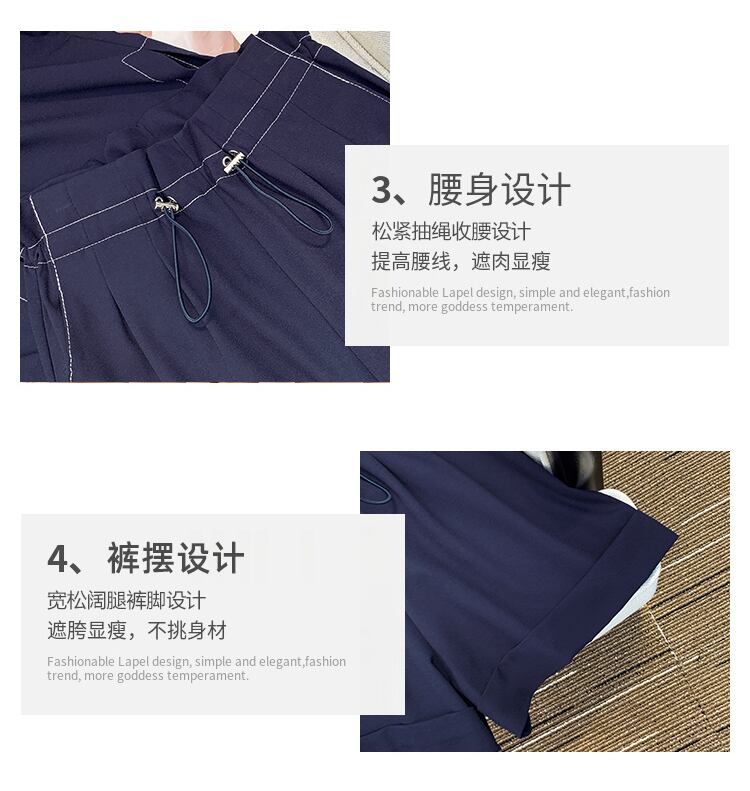 3、腰身设计

松紧抽绳收腰设计
提高腰线，遮肉显瘦

Fashionable Lapel design, simple and elegant,fashion trend, more goddess temperament.

4、裤摆设计

宽松阔腿裤脚设计
遮胯显瘦，不挑身材

Fashionable Lapel design, simple and elegant,fashion trend, more goddess temperament.