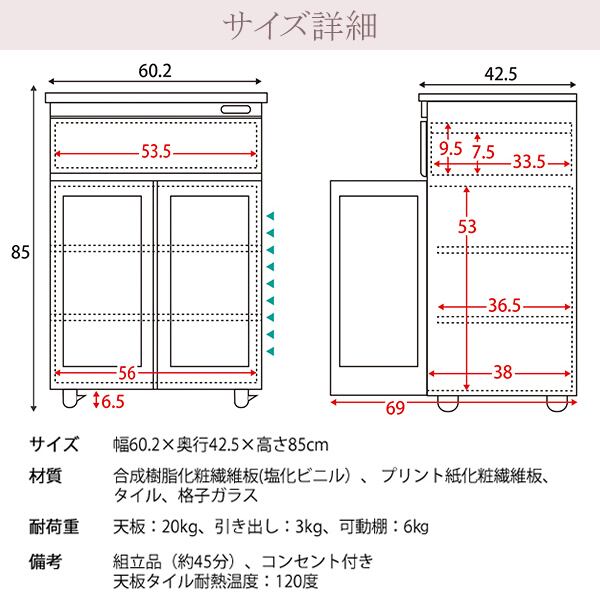 サイズ詳細

60.2

53.5

85

56

6.5

42.5

9.5

7.5

33.5

53

36.5

38

69

| サイズ | 幅60.2×奥行42.5×高さ85cm |
|---|---|
| 材質 | 合成樹脂化粧繊維板(塩化ビニル）、プリント紙化粧繊維板、タイル、格子ガラス |
| 耐荷重 | 天板：20kg、引き出し：3kg、可動棚：6kg |
| 備考 | 組立品（約45分）、コンセント付き 天板タイル耐熱温度：120度 |