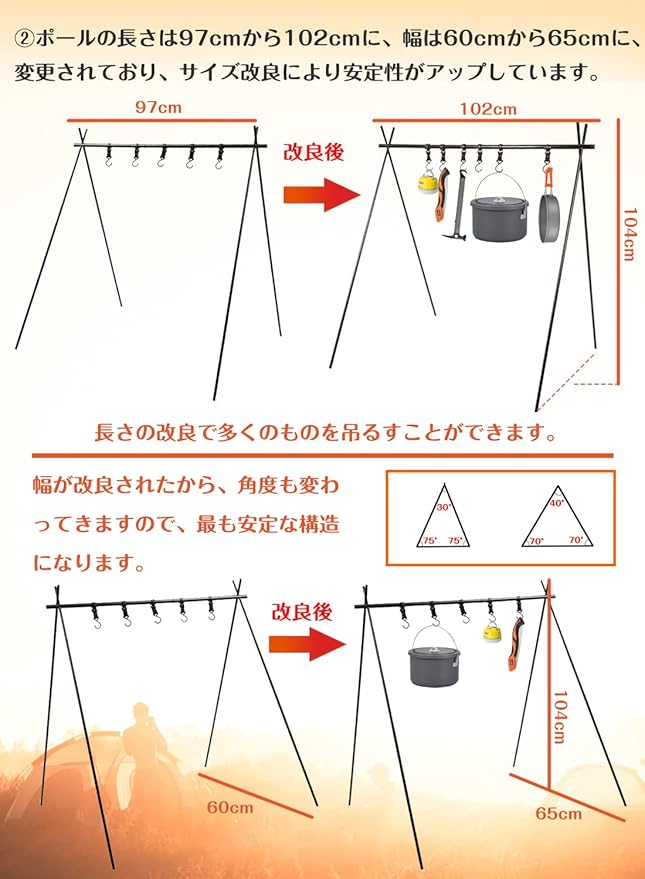 ②ポールの長さは97cmから102cmに、幅は60cmから65cmに、変更されており、サイズ改良により安定性がアップしています。

97cm

改良後

102cm

104cm

長さの改良で多くのものを吊るすことができます。

幅が改良されたから、角度も変わってきますので、最も安定な構造になります。

30°
75° 75°

40°
70° 70°

改良後

104cm

60cm

65cm