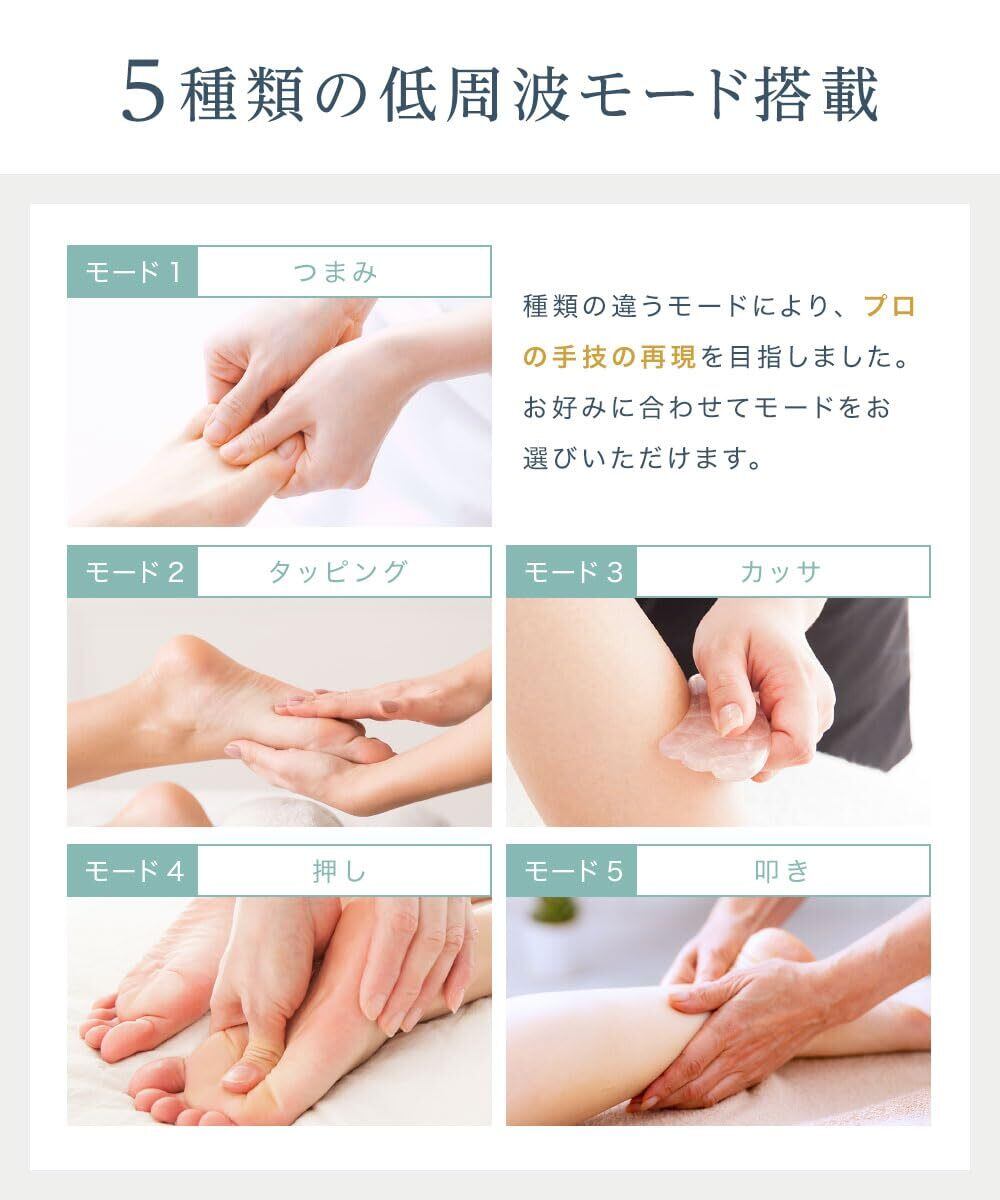 5種類の低周波モード搭載

モード1 つまみ

種類の違うモードにより、プロの手技の再現を目指しました。お好みに合わせてモードをお選びいただけます。

モード2 タッピング

モード3 カッサ

モード4 押し

モード5 叩き