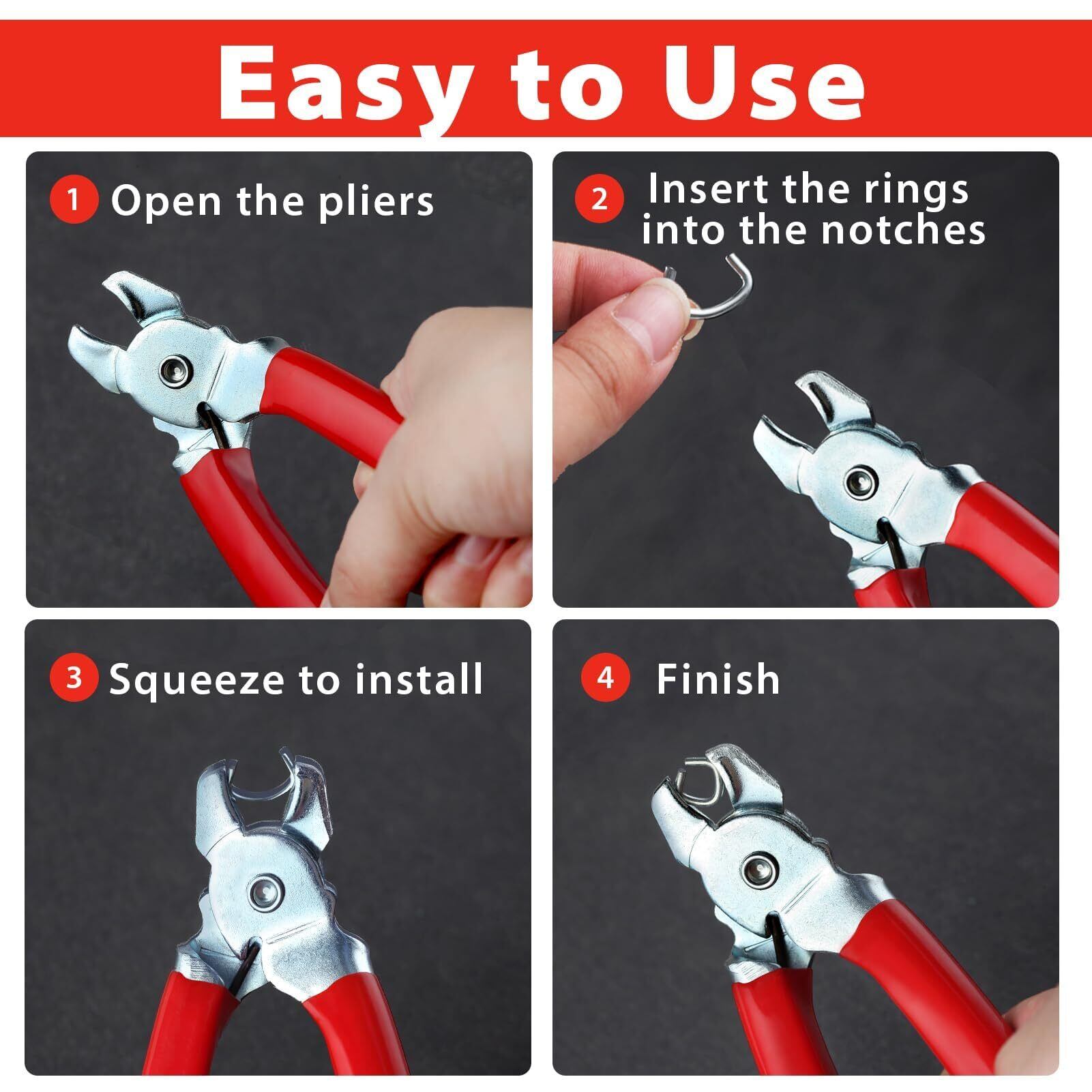 Easy to Use

1 Open the pliers

2 Insert the rings into the notches

3 Squeeze to install

4 Finish