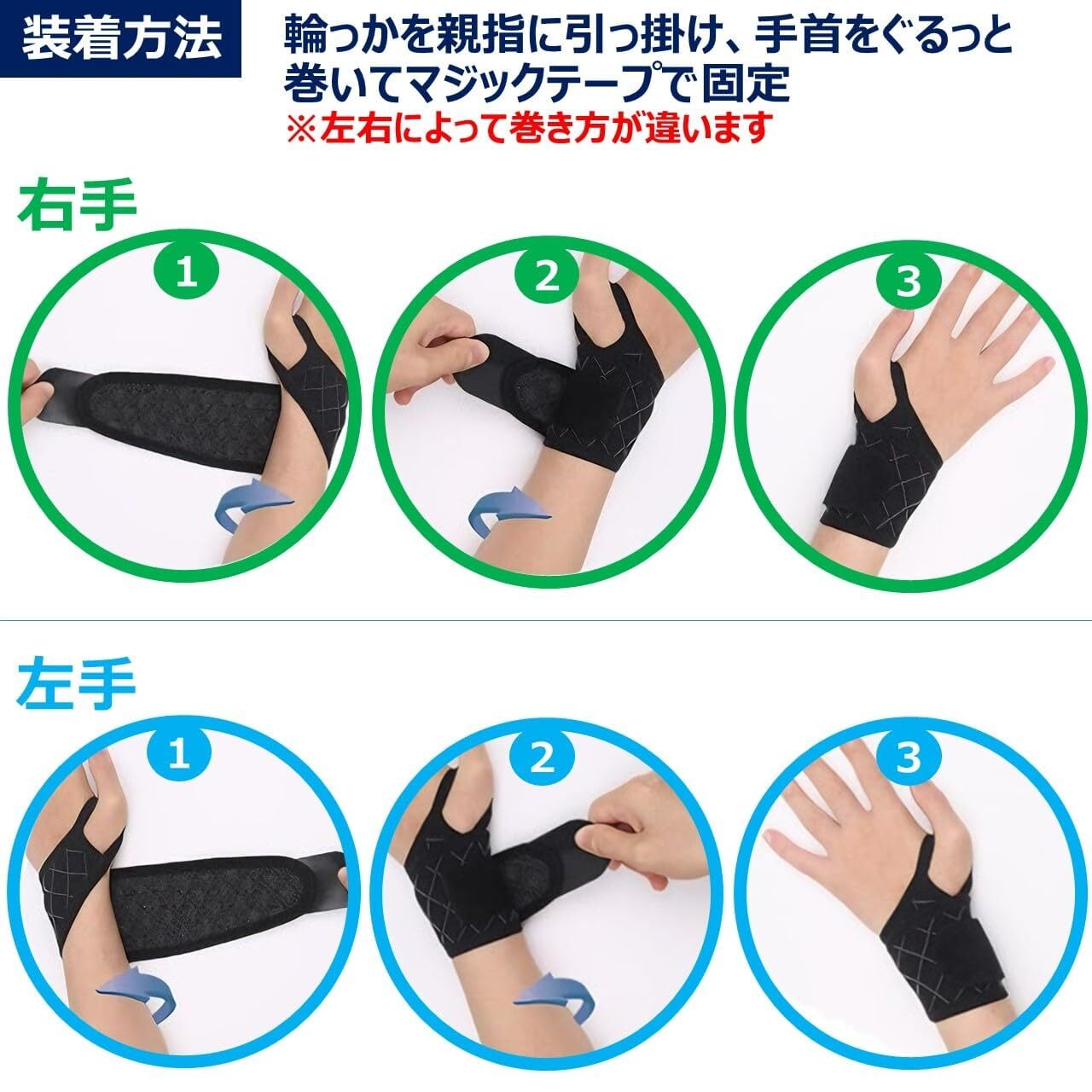 装着方法

輪っかを親指に引っ掛け、手首をぐるっと巻いてマジックテープで固定
※左右によって巻き方が違います

右手

1

2

3

左手

1

2

3