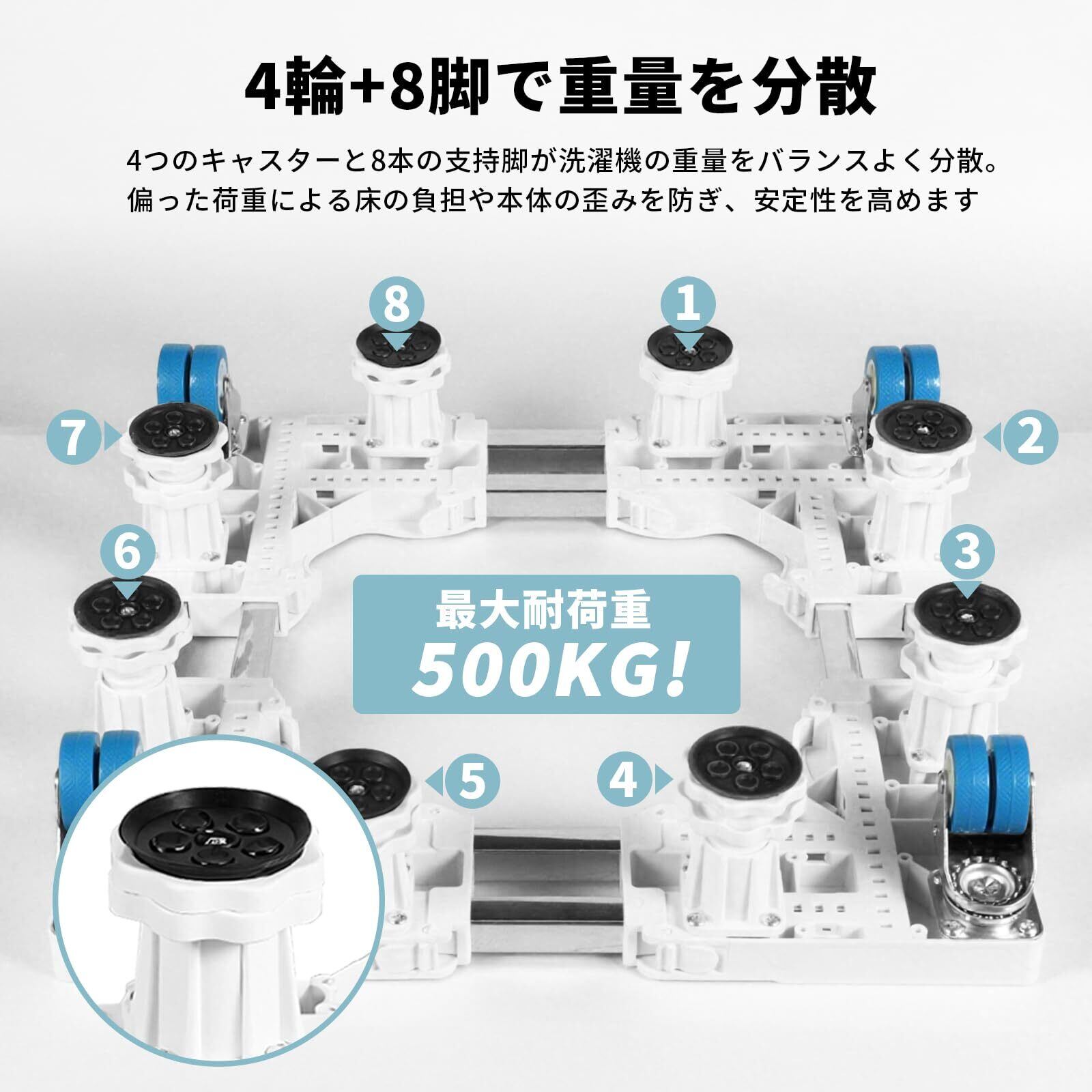 4輪+8脚で重量を分散

4つのキャスターと8本の支持脚が洗濯機の重量をバランスよく分散。偏った荷重による床の負担や本体の歪みを防ぎ、安定性を高めます

8

1

7

2

6

3

最大耐荷重
500KG!

5

4