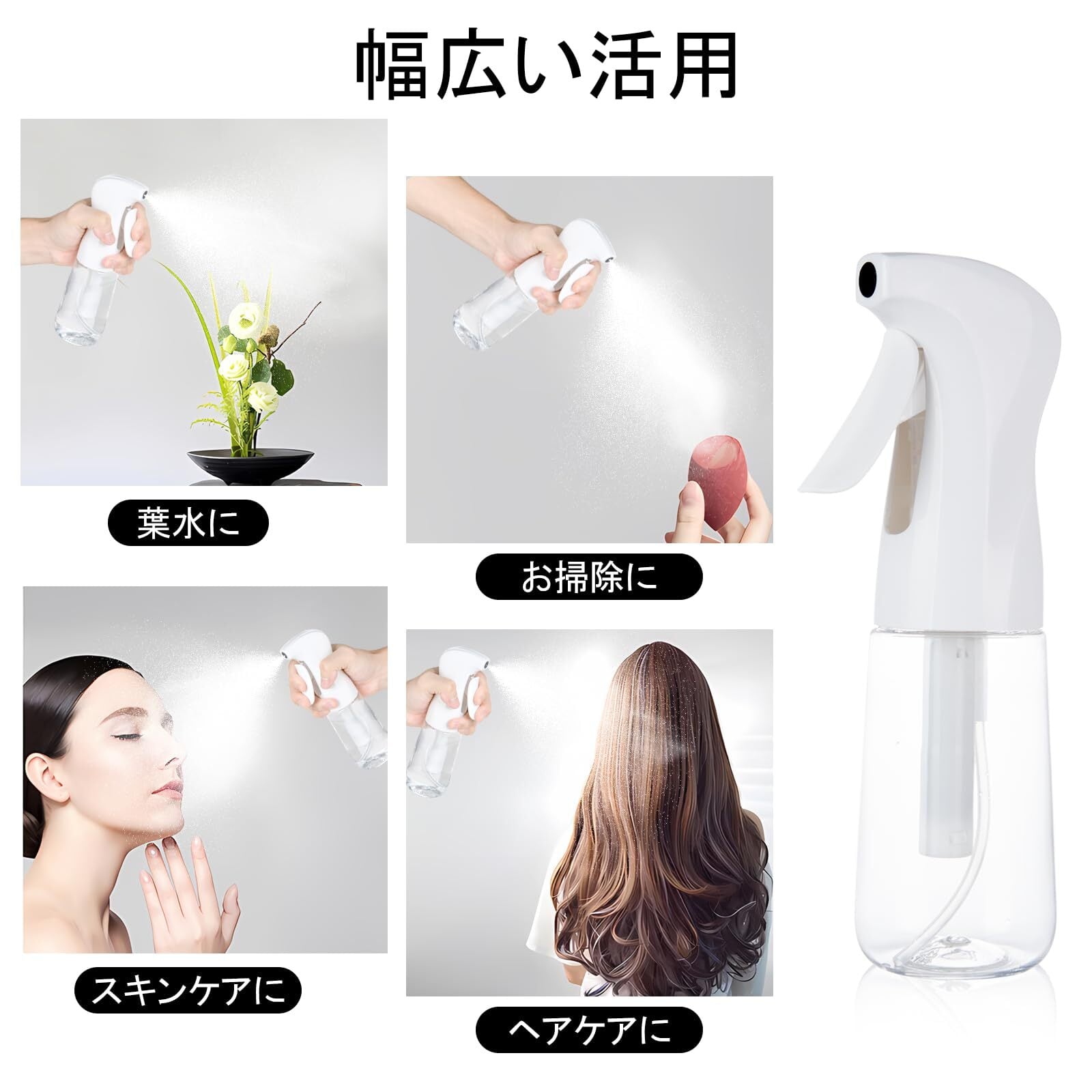 幅広い活用

葉水に

お掃除に

スキンケアに

ヘアケアに