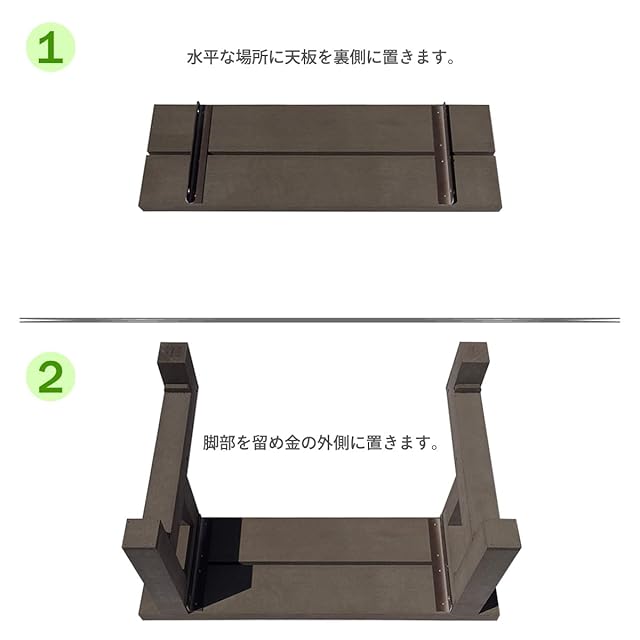 1

水平な場所に天板を裏側に置きます。

2

脚部を留め金の外側に置きます。