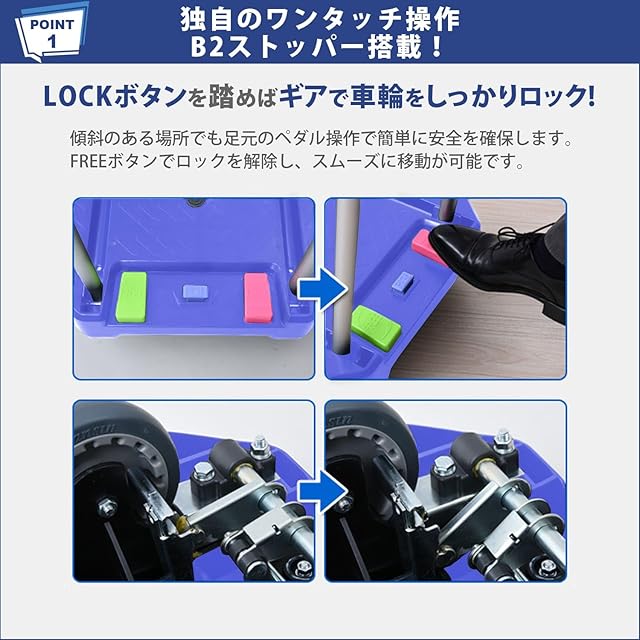 POINT
1

独自のワンタッチ操作
B2ストッパー搭載！

LOCKボタンを踏めばギアで車輪をしっかりロック!

傾斜のある場所でも足元のペダル操作で簡単に安全を確保します。
FREEボタンでロックを解除し、スムーズに移動が可能です。