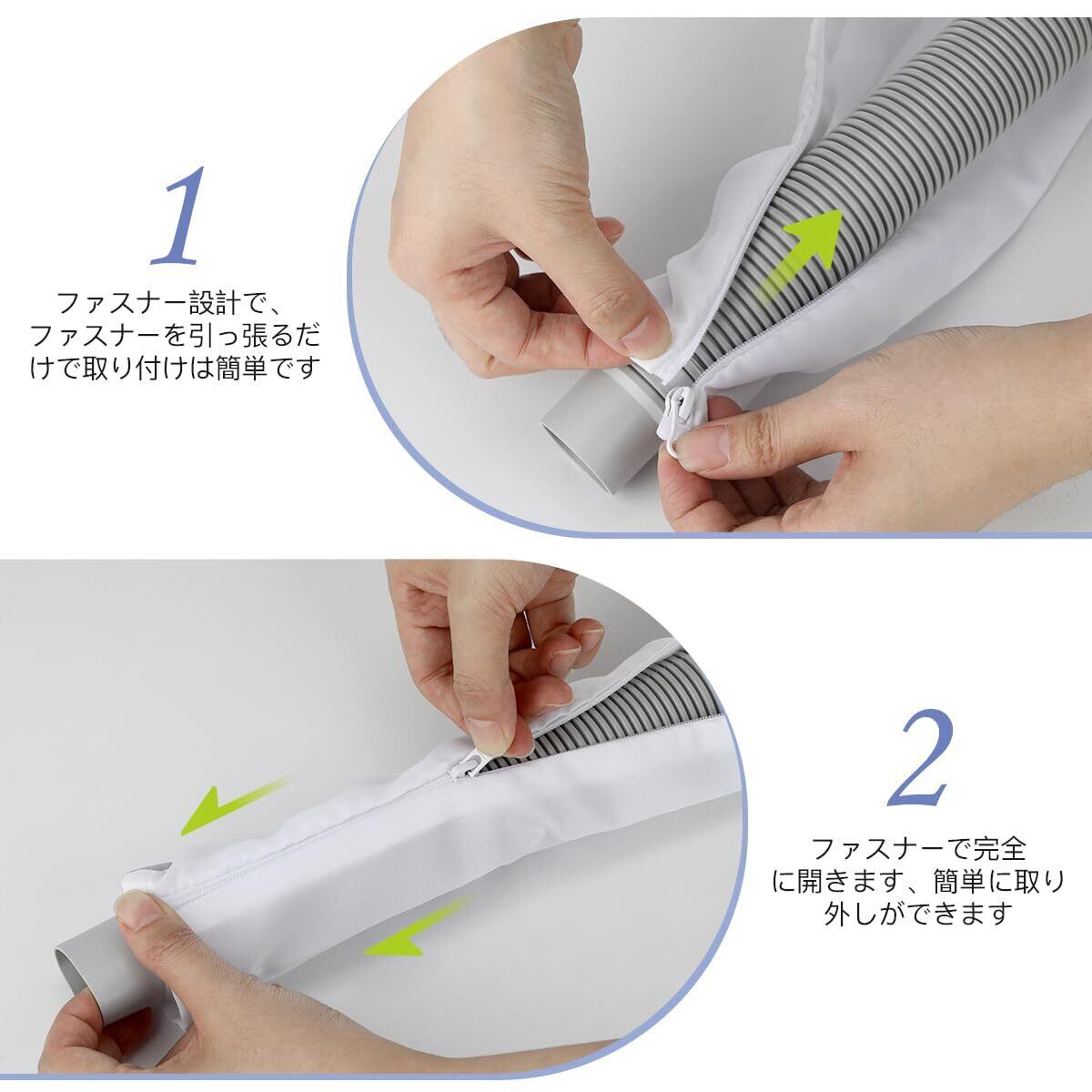 1

ファスナー設計で、ファスナーを引っ張るだけで取り付けは簡単です

2

ファスナーで完全に開きます、簡単に取り外しができます