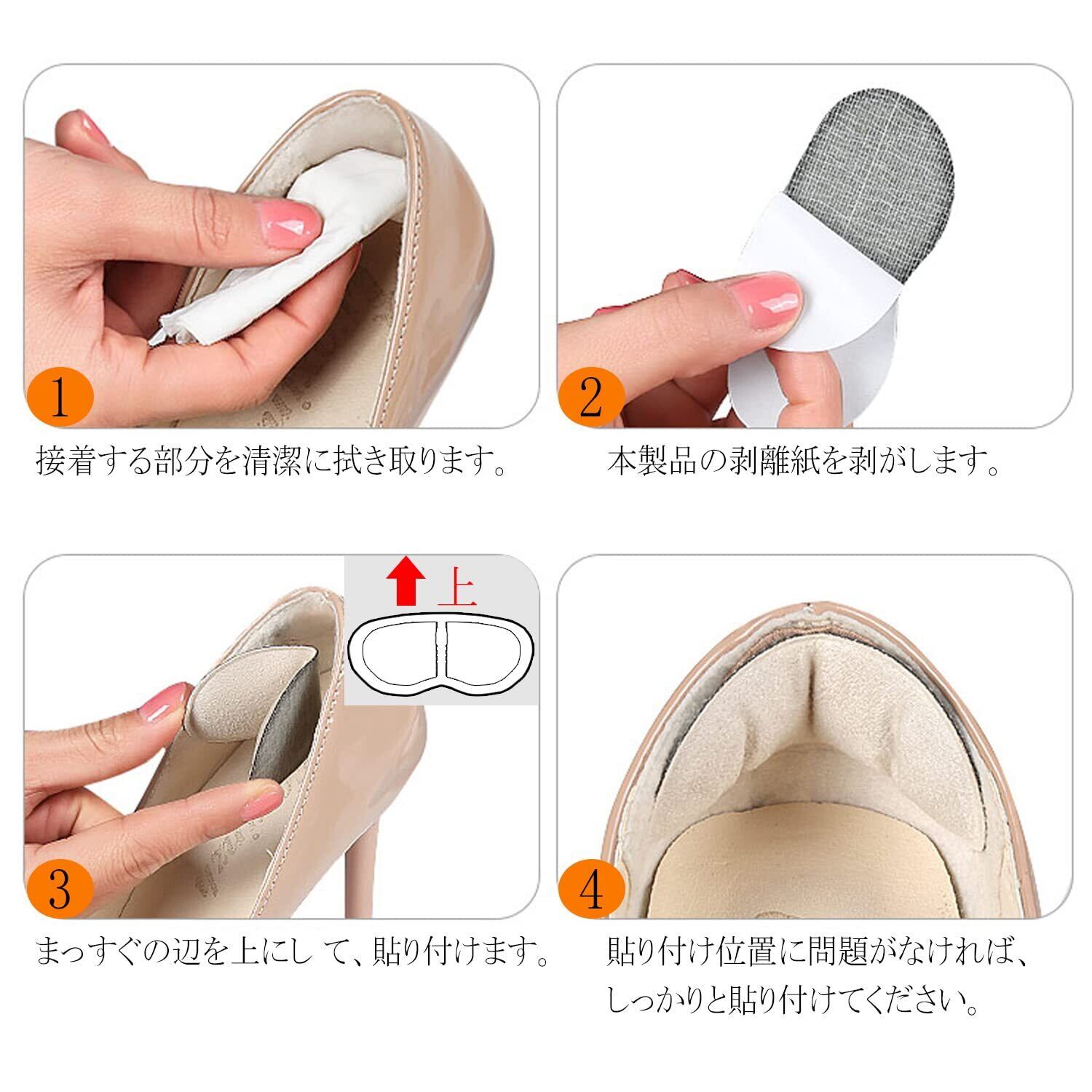 1
接着する部分を清潔に拭き取ります。

2
本製品の剥離紙を剥がします。

上
3
まっすぐの辺を上にし て、貼り付けます。

4
貼り付け位置に問題がなければ、しっかりと貼り付けてください。