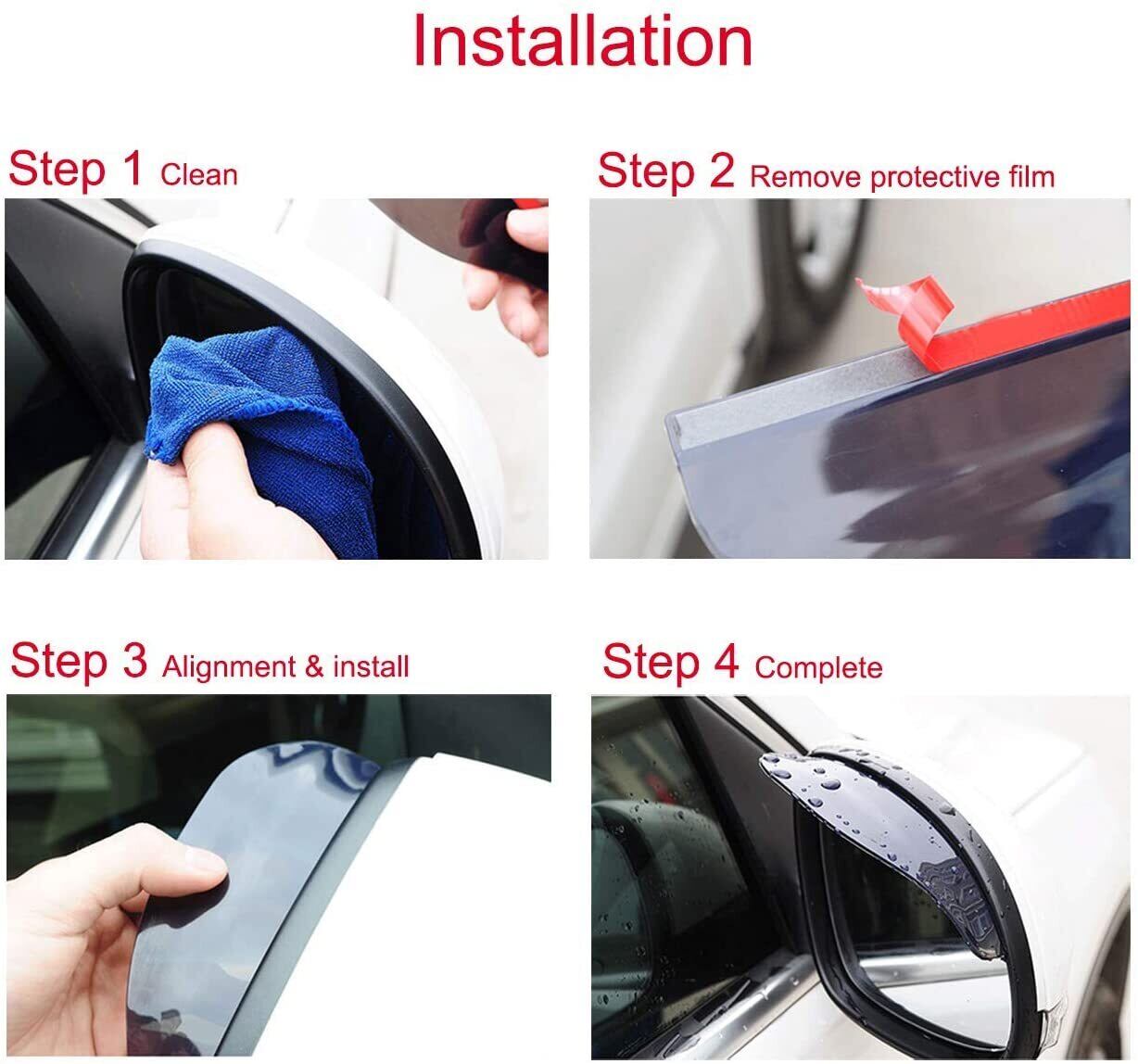 Installation

Step 1 Clean

Step 2 Remove protective film

Step 3 Alignment & install

Step 4 Complete