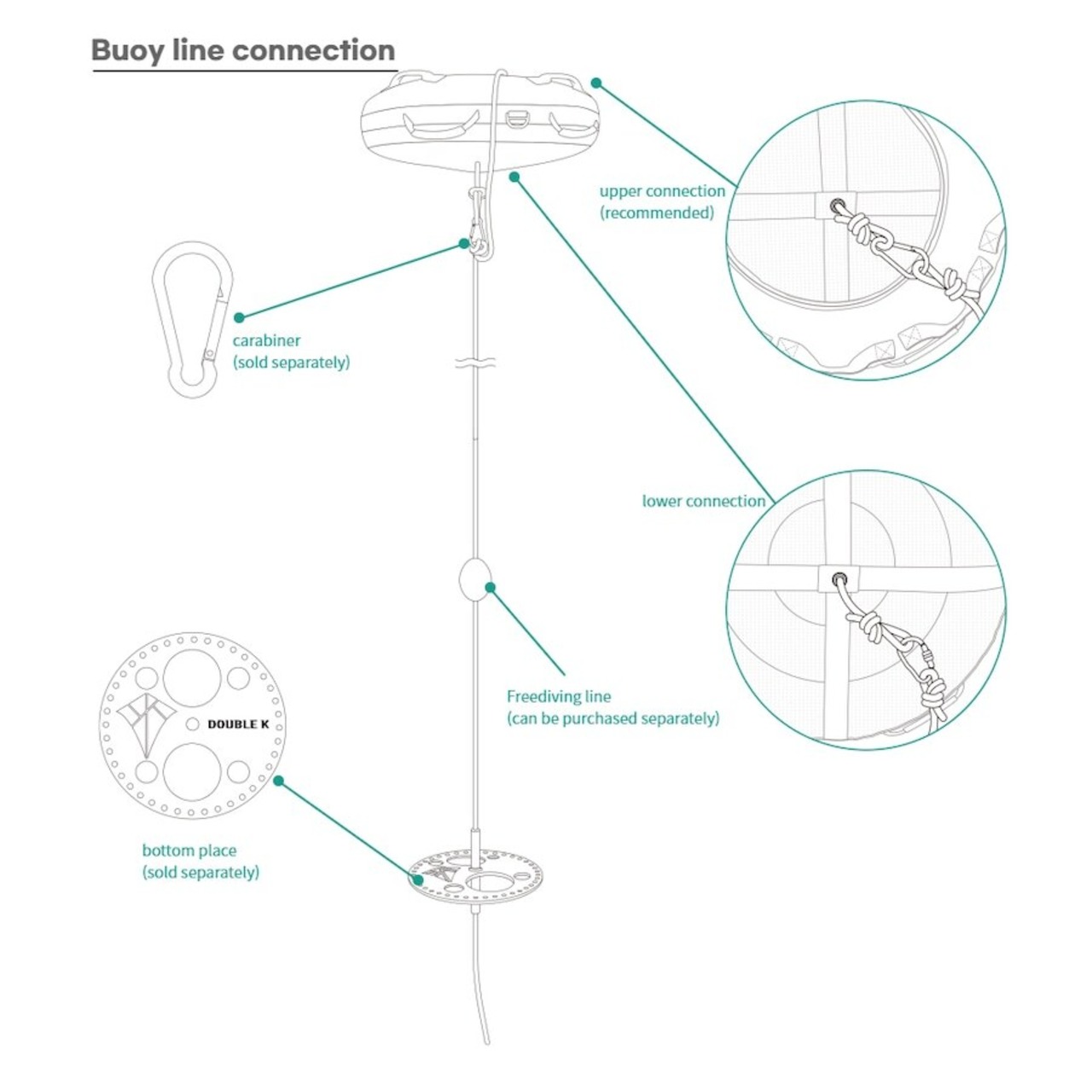 Buoy line connection

upper connection
(recommended)

carabiner
(sold separately)

lower connection

Freediving line
(can be purchased separately)

DOUBLE K

bottom place
(sold separately)