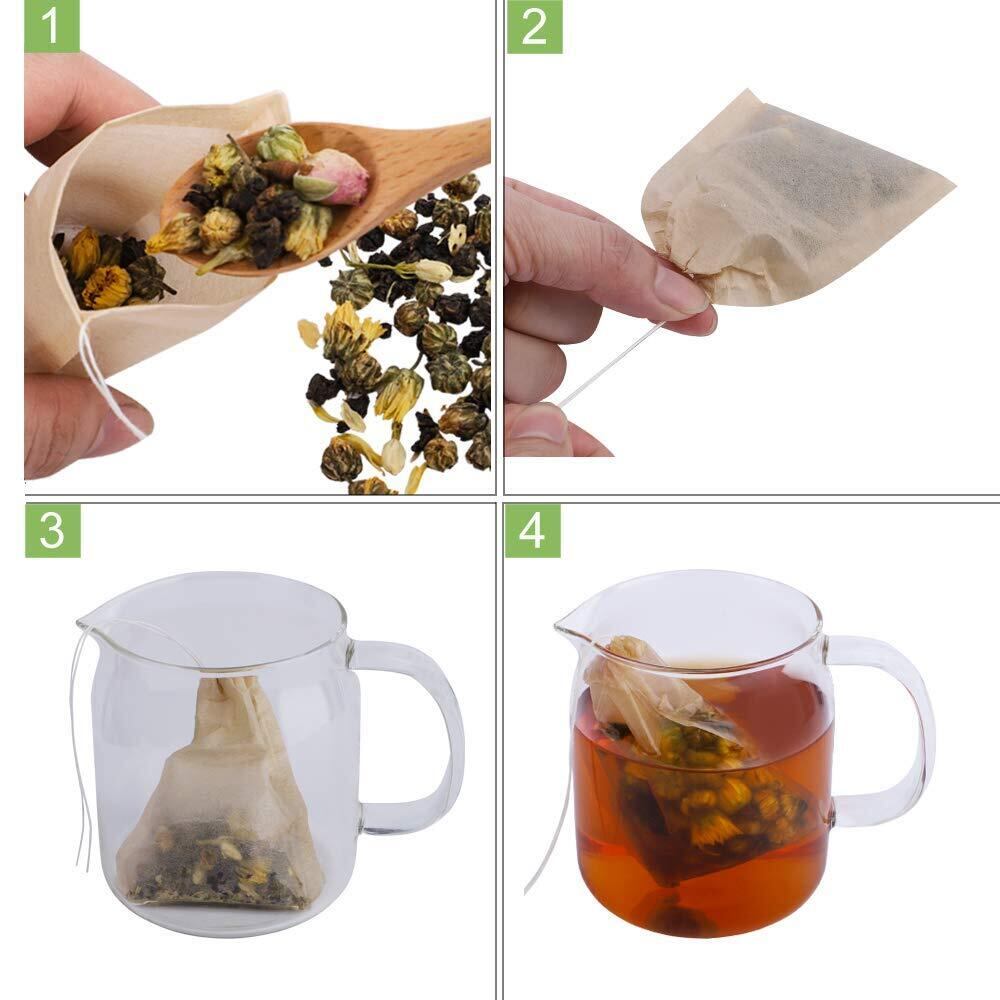 1

2

3

4