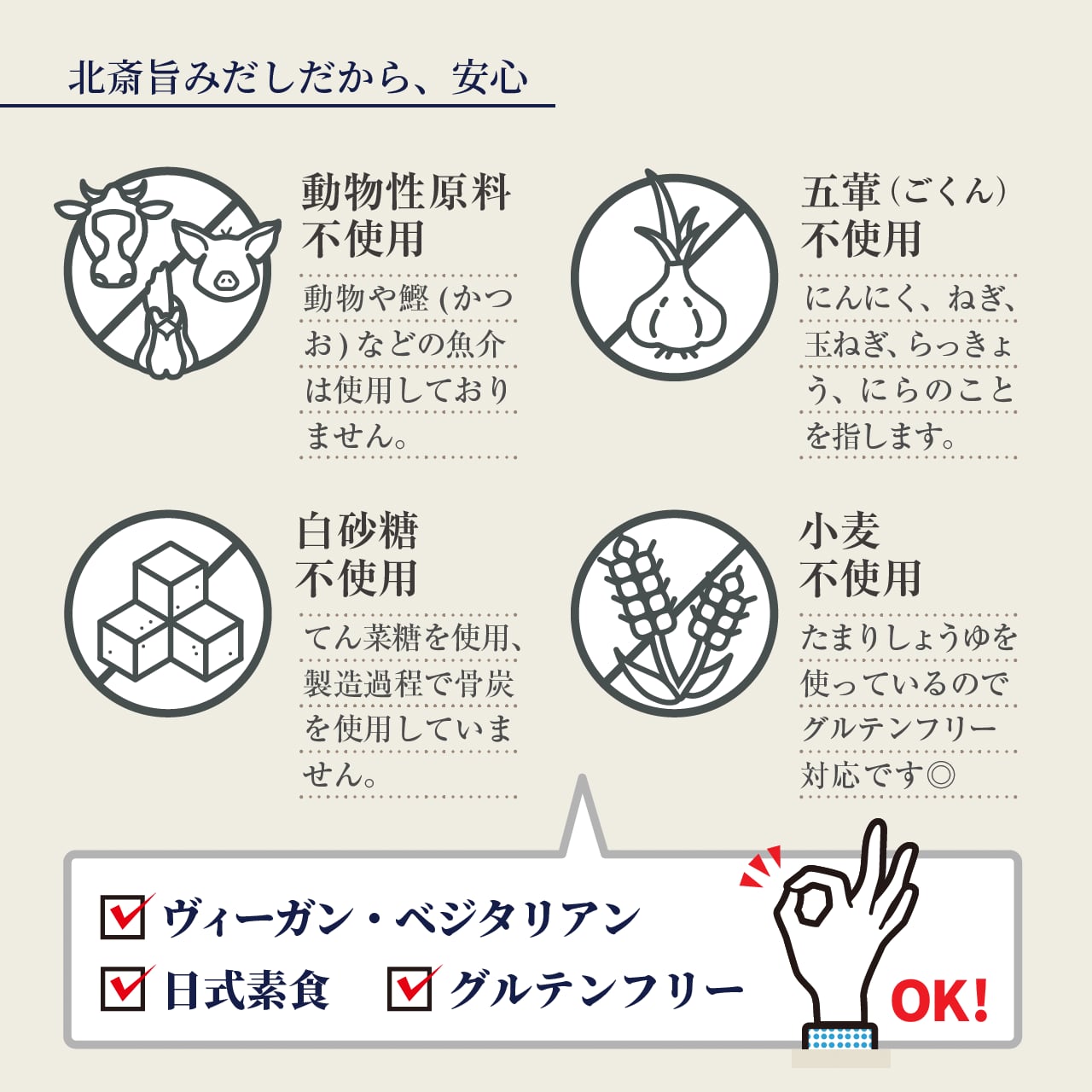 北斎旨みだしだから、安心

動物性原料
不使用

動物や鰹（かつお）などの魚介は使用しておりません。

五葷（ごくん）
不使用

にんにく、ねぎ、玉ねぎ、らっきょう、にらのことを指します。

白砂糖
不使用

てん菜糖を使用、製造過程で骨炭を使用していません。

小麦
不使用

たまりしょうゆを使っているのでグルテンフリー対応です◎

ヴィーガン・ベジタリアン
日式素食
グルテンフリー
OK!