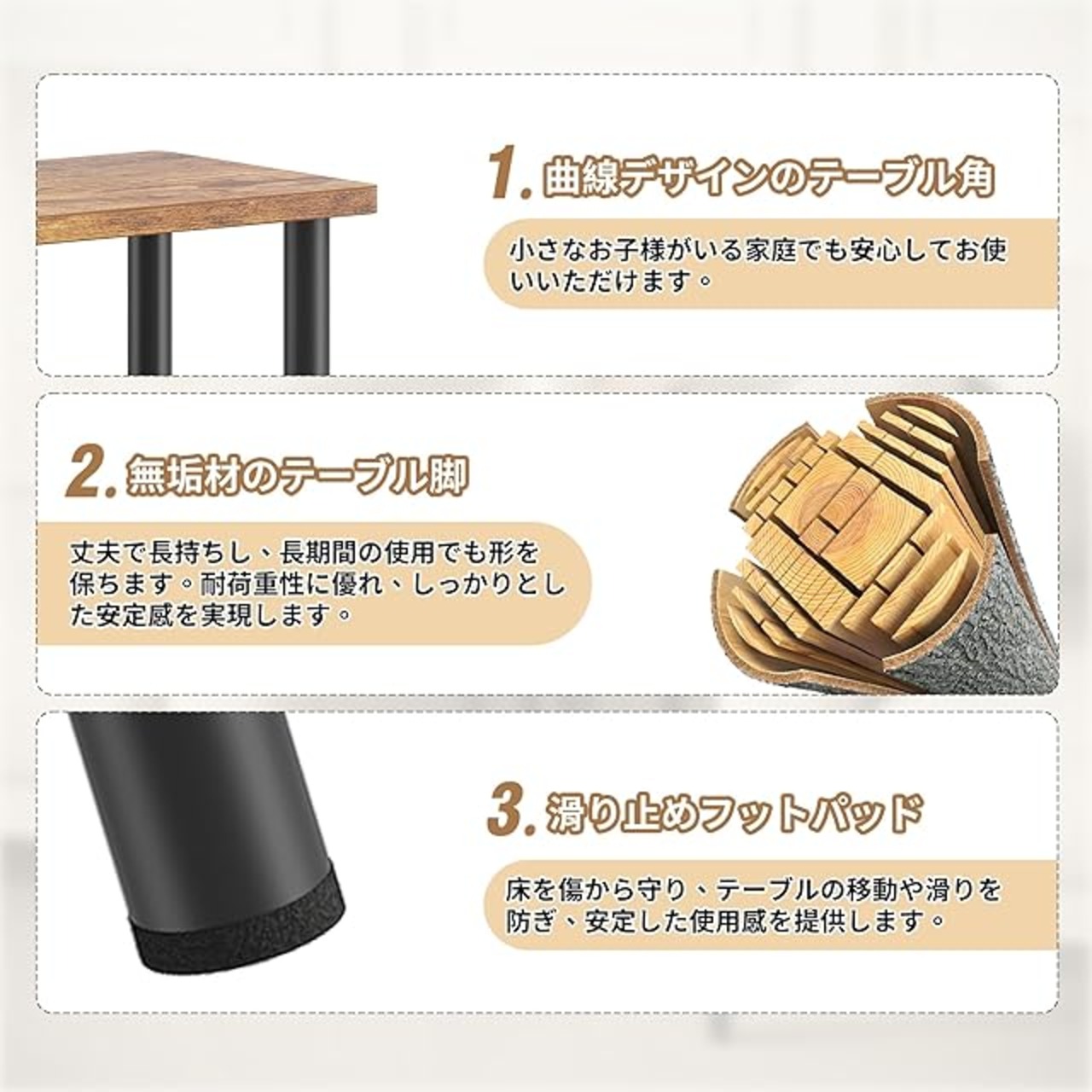 1. 曲線デザインのテーブル角

小さなお子様がいる家庭でも安心してお使いいただけます。

2. 無垢材のテーブル脚

丈夫で長持ちし、長期間の使用でも形を保ちます。耐荷重性に優れ、しっかりとした安定感を実現します。

3. 滑り止めフットパッド

床を傷から守り、テーブルの移動や滑りを防ぎ、安定した使用感を提供します。