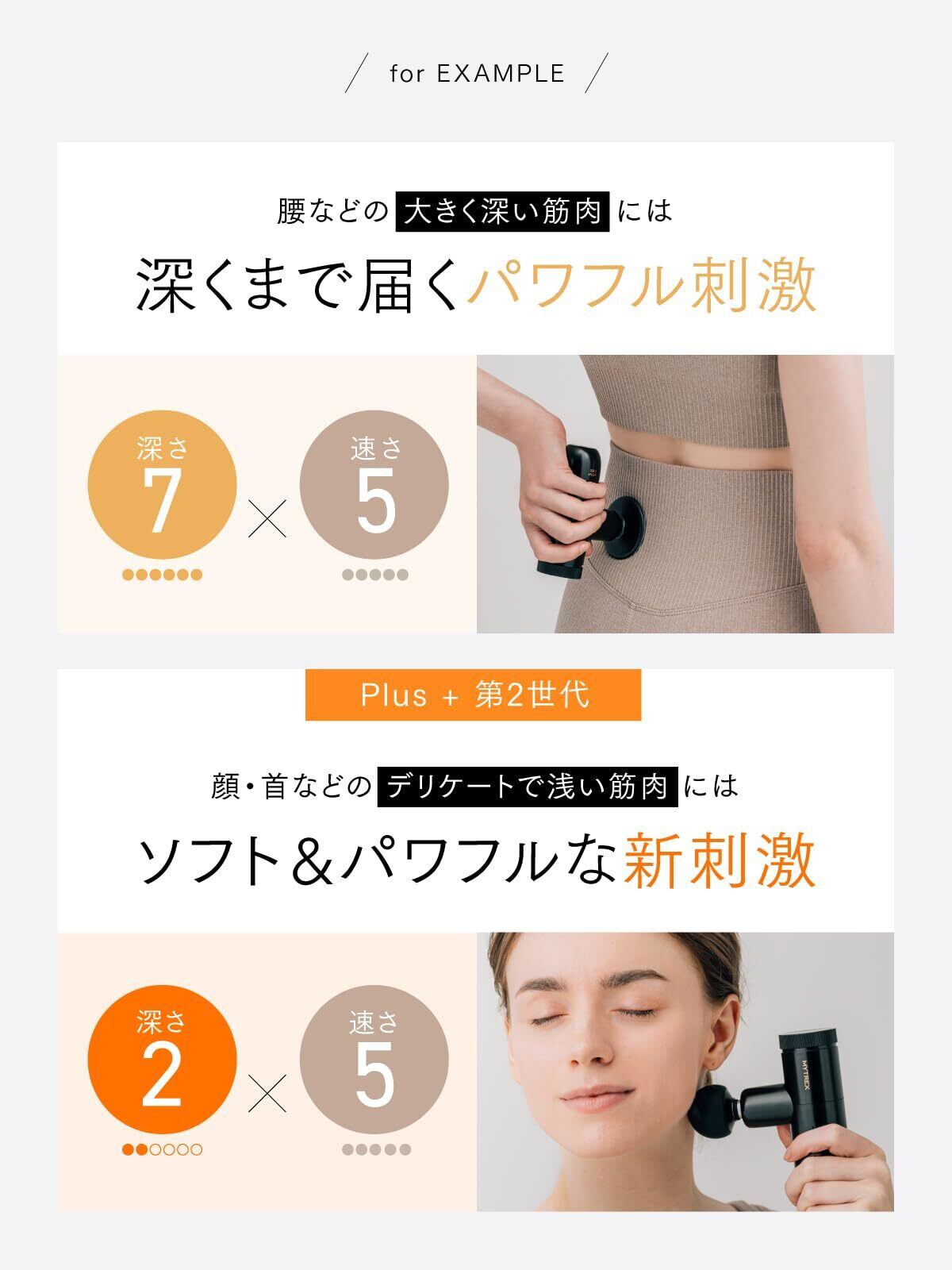 for EXAMPLE

腰などの 大きく深い筋肉 には

深くまで届くパワフル刺激

深さ
7

×

速さ
5

Plus + 第2世代

顔・首などの デリケートで浅い筋肉 には

ソフト＆パワフルな新刺激

深さ
2

×

速さ
5

MYTREX