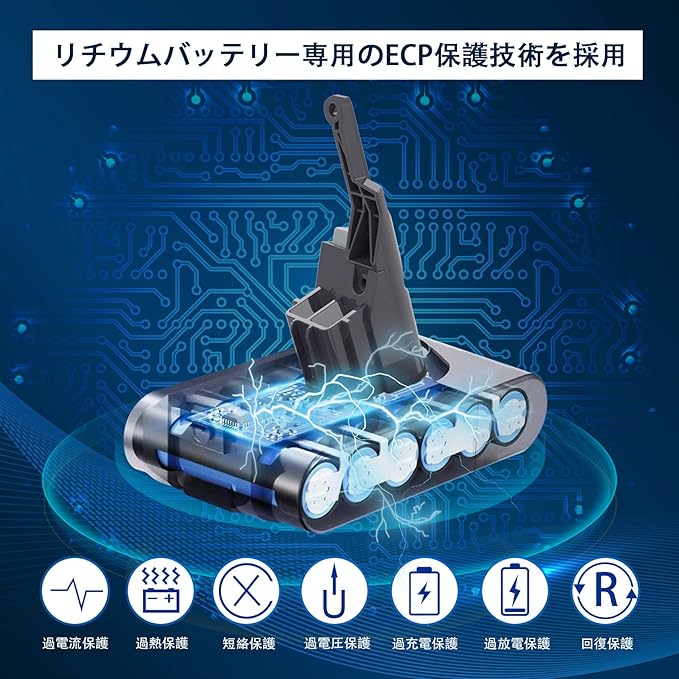 リチウムバッテリー専用のECP保護技術を採用

R

過電流保護
過熱保護
短絡保護
過電圧保護
過充電保護
過放電保護
回復保護