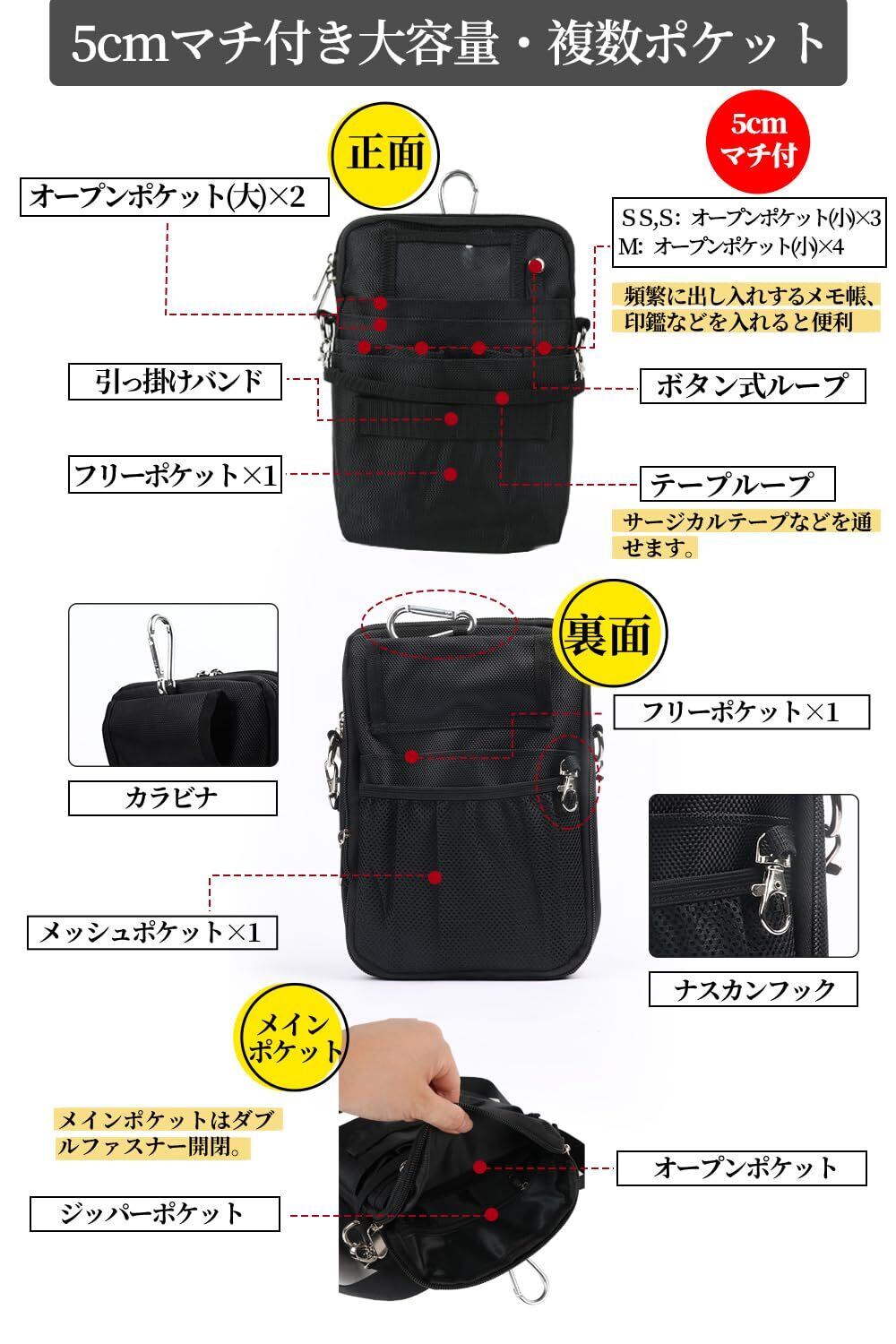 5cmマチ付き大容量・複数ポケット

正面

5cm
マチ付

オープンポケット(大)×2

SS,S: オープンポケット(小)×3
M: オープンポケット(小)×4

頻繁に出し入れするメモ帳、印鑑などを入れると便利

引っ掛けバンド

ボタン式ループ

フリーポケット×1

テープループ

サージカルテープなどを通せます。

裏面

フリーポケット×1

カラビナ

メッシュポケット×1

ナスカンフック

メイン
ポケット

メインポケットはダブルファスナー開閉。

オープンポケット

ジッパーポケット