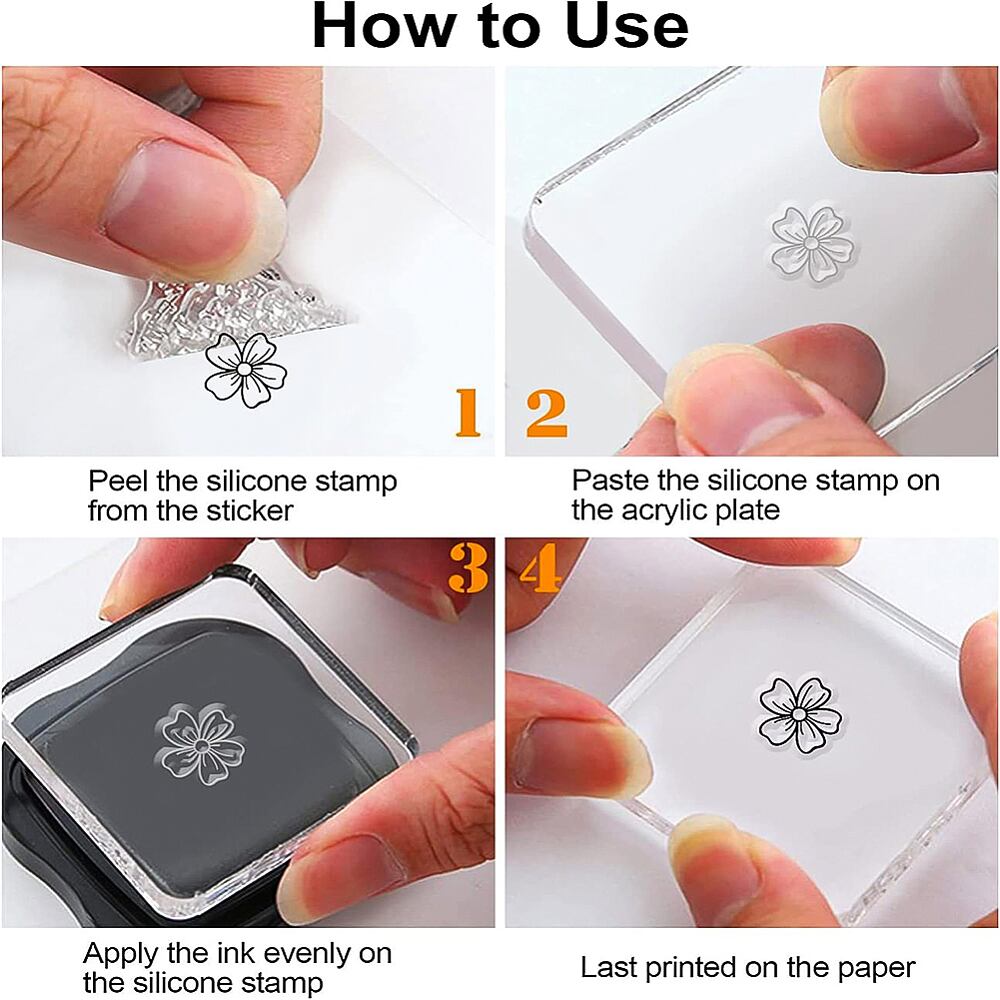 How to Use

1

Peel the silicone stamp from the sticker

2

Paste the silicone stamp on the acrylic plate

3

Apply the ink evenly on the silicone stamp

4

Last printed on the paper