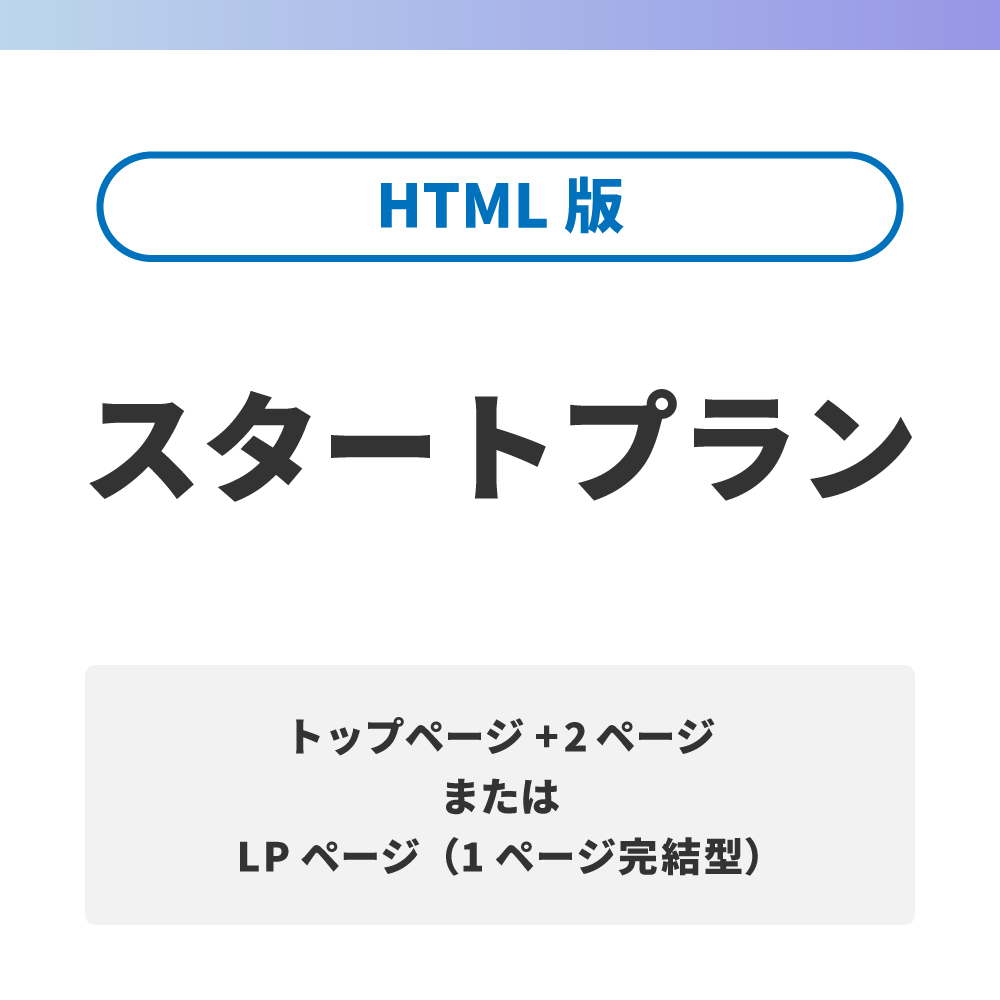 HTML 版

スタートプラン

トップページ +2 ページ
または
LP ページ（1 ページ完結型）