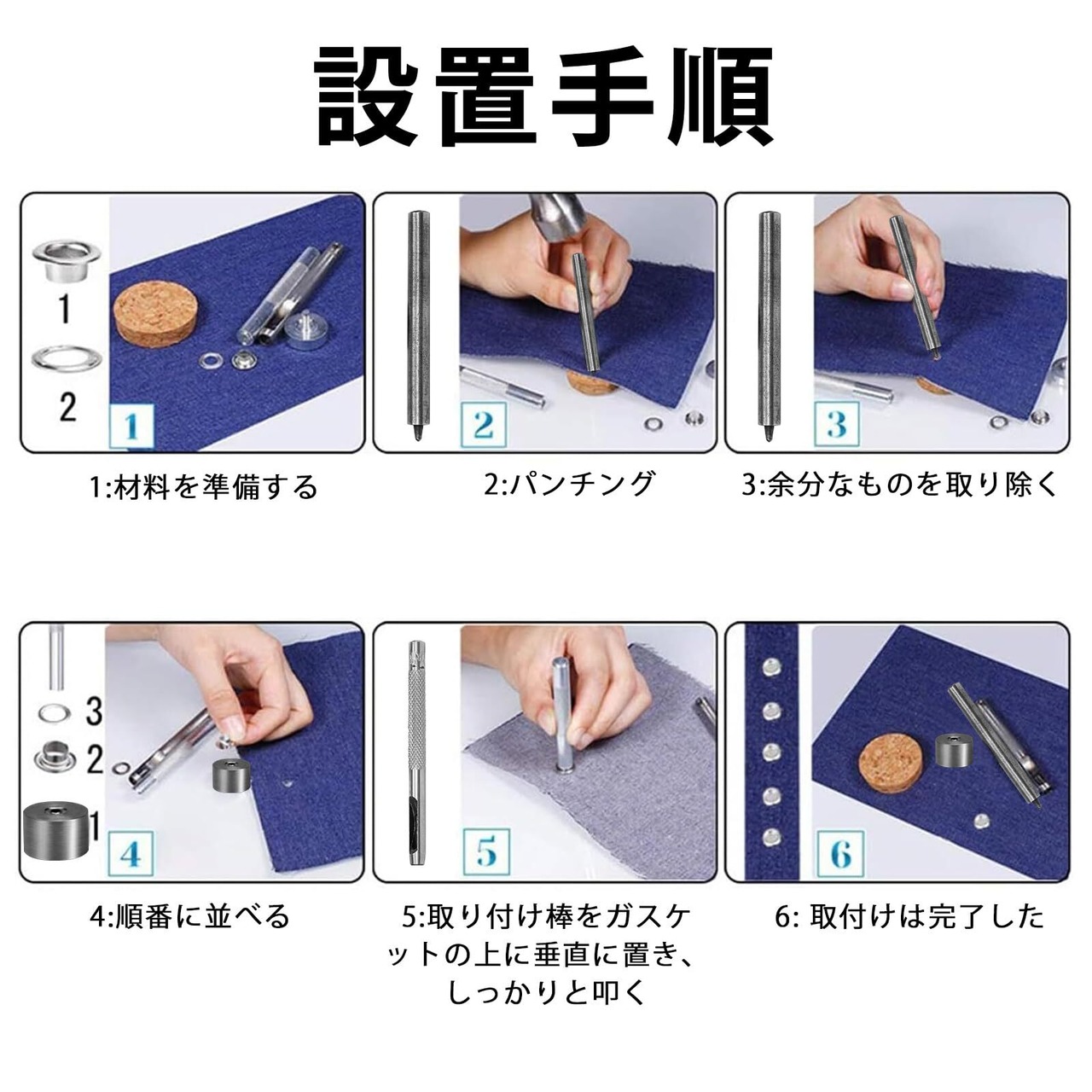 設置手順

1

2

1

1:材料を準備する

2

2:パンチング

3

3:余分なものを取り除く

3

2

1

4

4:順番に並べる

5

5:取り付け棒をガスケットの上に垂直に置き、しっかりと叩く

6

6: 取付けは完了した