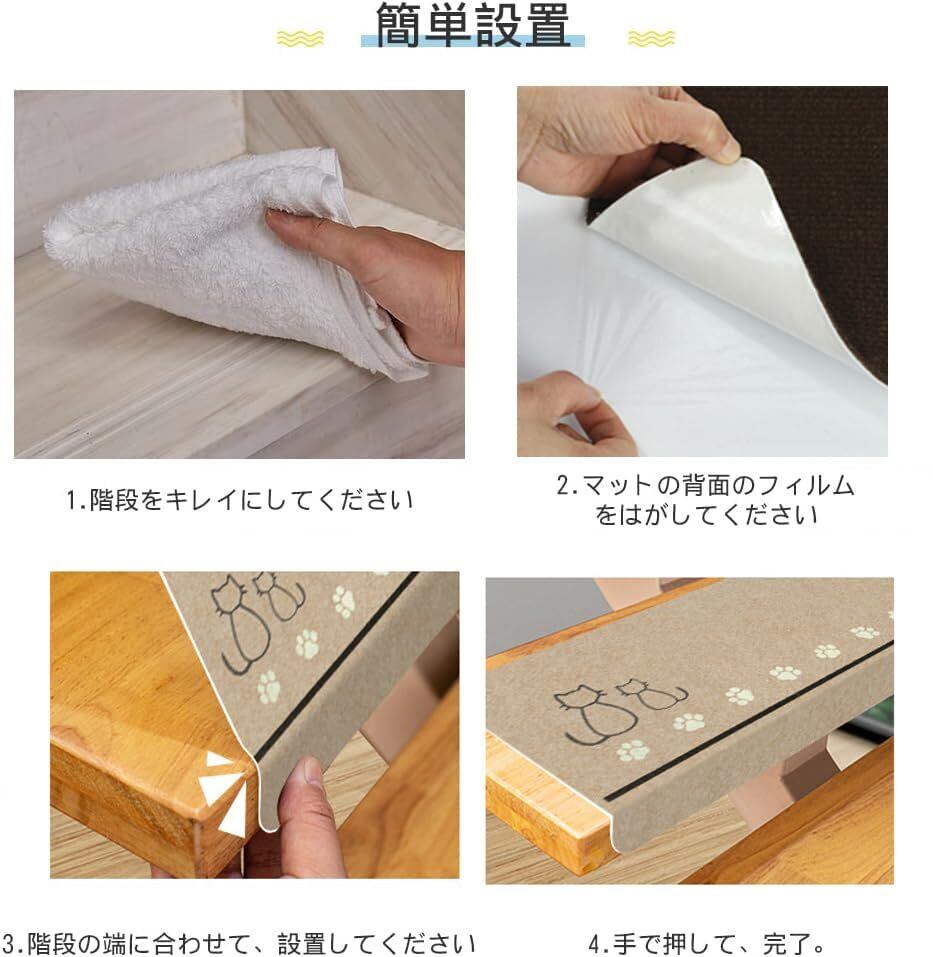 簡単設置

1.階段をキレイにしてください

2.マットの背面のフィルムをはがしてください

3.階段の端に合わせて、設置してください

4.手で押して、完了。