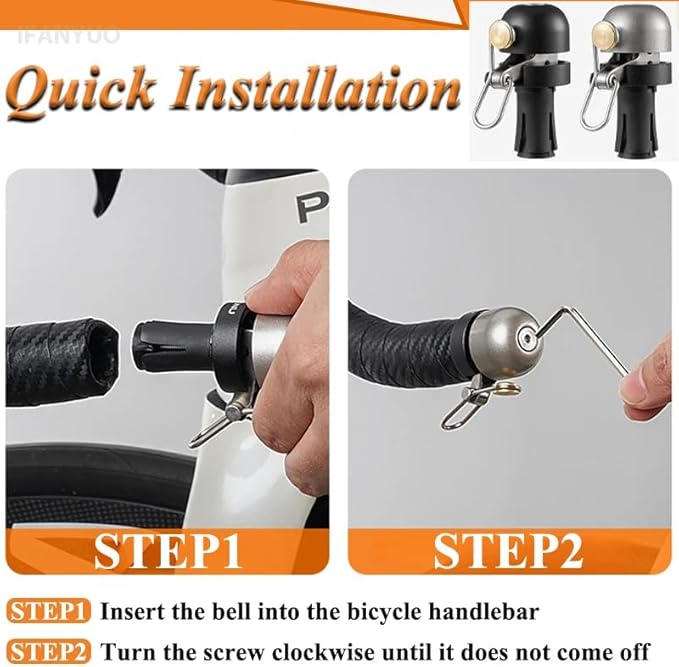 IFANYUO

Quick Installation

P

STEP1

STEP2

STEP1 Insert the bell into the bicycle handlebar

STEP2 Turn the screw clockwise until it does not come off