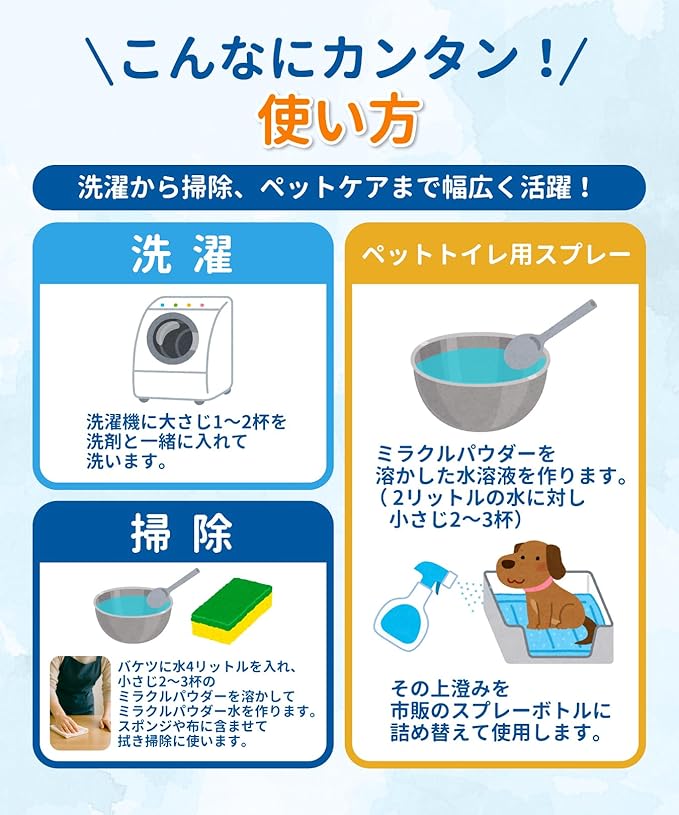 \こんなにカンタン！/
使い方

洗濯から掃除、ペットケアまで幅広く活躍！

洗濯

洗濯機に大さじ1〜2杯を洗剤と一緒に入れて洗います。

掃除

バケツに水4リットルを入れ、小さじ2〜3杯のミラクルパウダーを溶かしてミラクルパウダー水を作ります。スポンジや布に含ませて拭き掃除に使います。

ペットトイレ用スプレー

ミラクルパウダーを溶かした水溶液を作ります。（2リットルの水に対し小さじ2〜3杯）

その上澄みを市販のスプレーボトルに詰め替えて使用します。