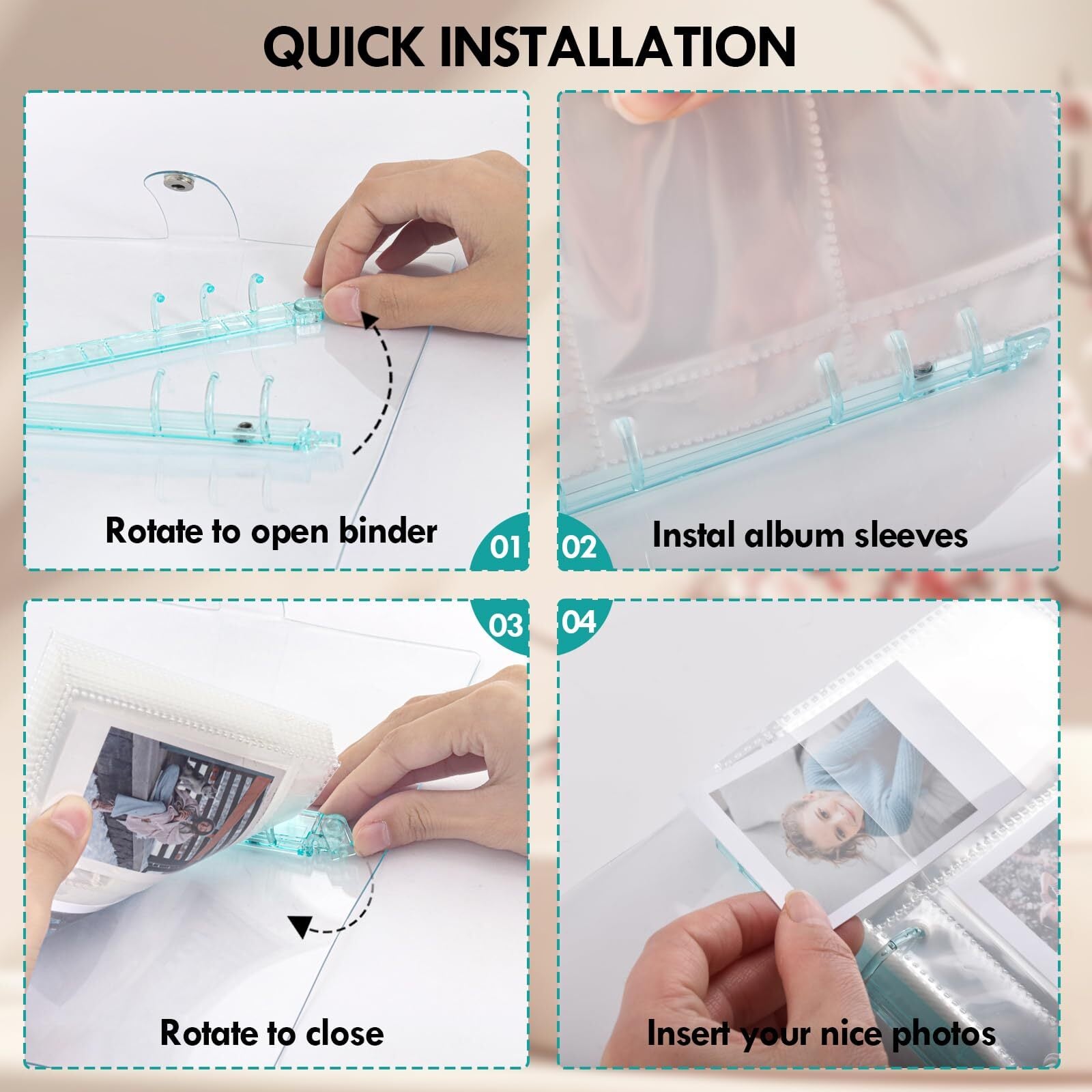 QUICK INSTALLATION

Rotate to open binder

01

02

Instal album sleeves

03

04

Rotate to close

Insert your nice photos