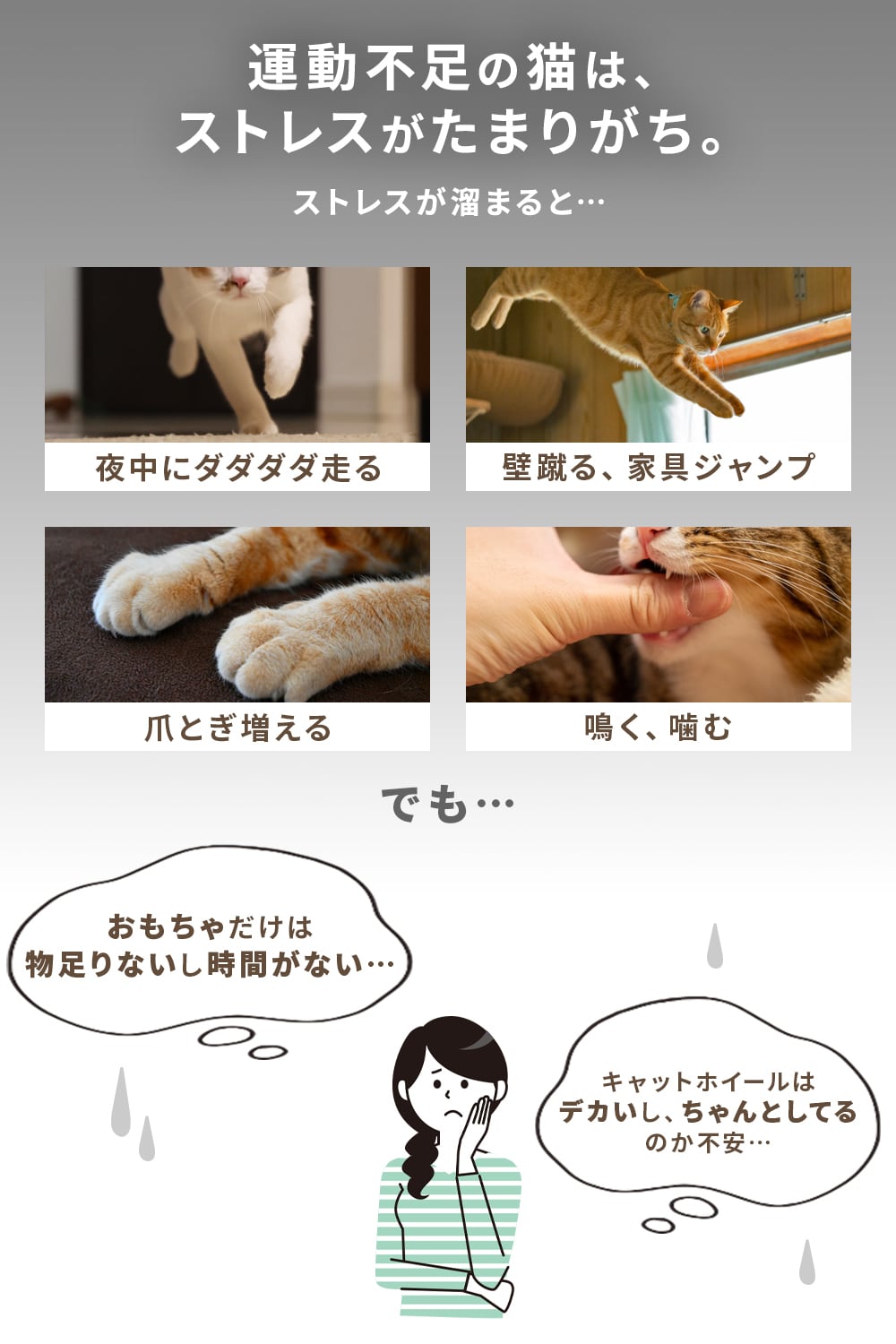 運動不足の猫は、
ストレスがたまりがち。

ストレスが溜まると…

夜中にダダダダ走る

壁蹴る、家具ジャンプ

爪とぎ増える

鳴く、噛む

でも…

おもちゃだけは
物足りないし時間がない…

キャットホイールは
デカいし、ちゃんとしてる
のか不安…