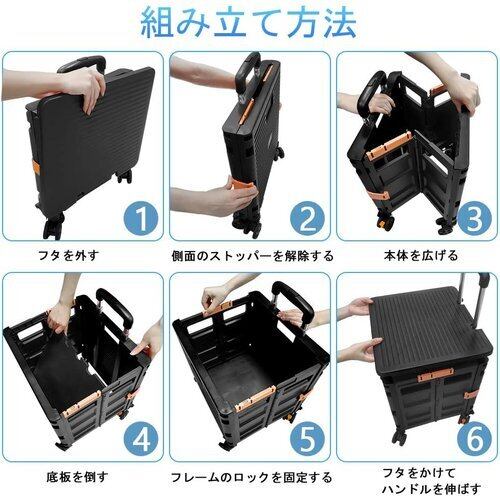 組み立て方法

1
フタを外す

2
側面のストッパーを解除する

3
本体を広げる

4
底板を倒す

5
フレームのロックを固定する

6
フタをかけて
ハンドルを伸ばす