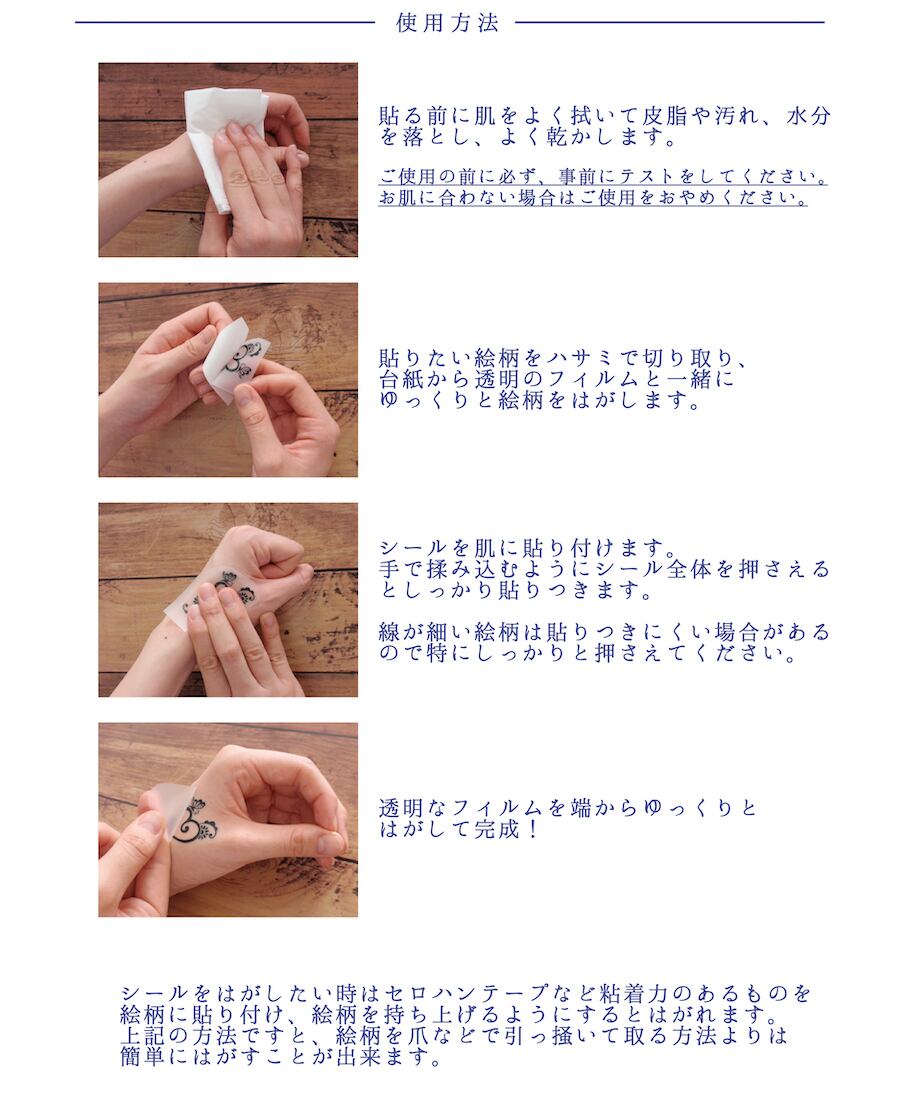 使用方法

貼る前に肌をよく拭いて皮脂や汚れ、水分を落とし、よく乾かします。

ご使用の前に必ず、事前にテストをしてください。お肌に合わない場合はご使用をおやめください。

貼りたい絵柄をハサミで切り取り、台紙から透明のフィルムと一緒にゆっくりと絵柄をはがします。

シールを肌に貼り付けます。手で揉み込むようにシール全体を押さえるとしっかり貼りつきます。

線が細い絵柄は貼りつきにくい場合があるので特にしっかりと押さえてください。

透明なフィルムを端からゆっくりとはがして完成！

シールをはがしたい時はセロハンテープなど粘着力のあるものを絵柄に貼り付け、絵柄を持ち上げるようにするとはがれます。上記の方法ですと、絵柄を爪などで引っ掻いて取る方法よりは簡単にはがすことが出来ます。