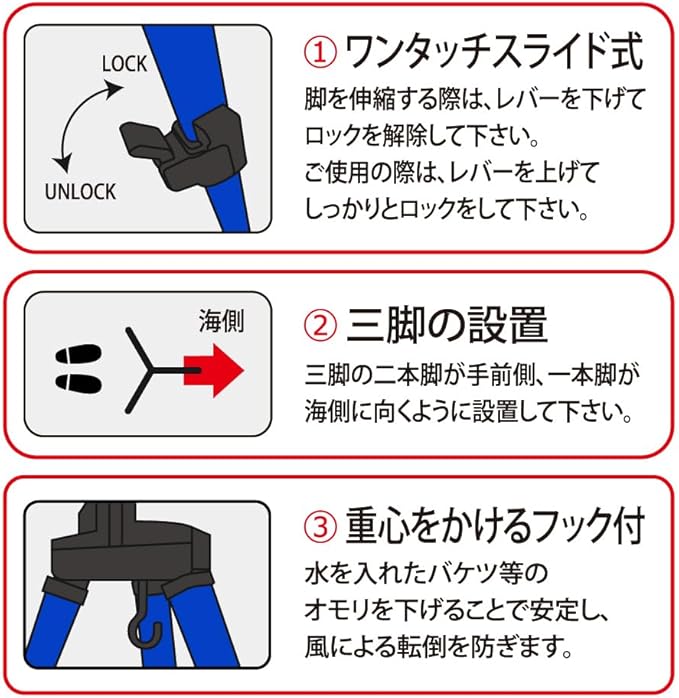 LOCK

UNLOCK

① ワンタッチスライド式

脚を伸縮する際は、レバーを下げてロックを解除して下さい。
ご使用の際は、レバーを上げてしっかりとロックをして下さい。

海側

② 三脚の設置

三脚の二本脚が手前側、一本脚が海側に向くように設置して下さい。

③ 重心をかけるフック付

水を入れたバケツ等のオモリを下げることで安定し、風による転倒を防ぎます。