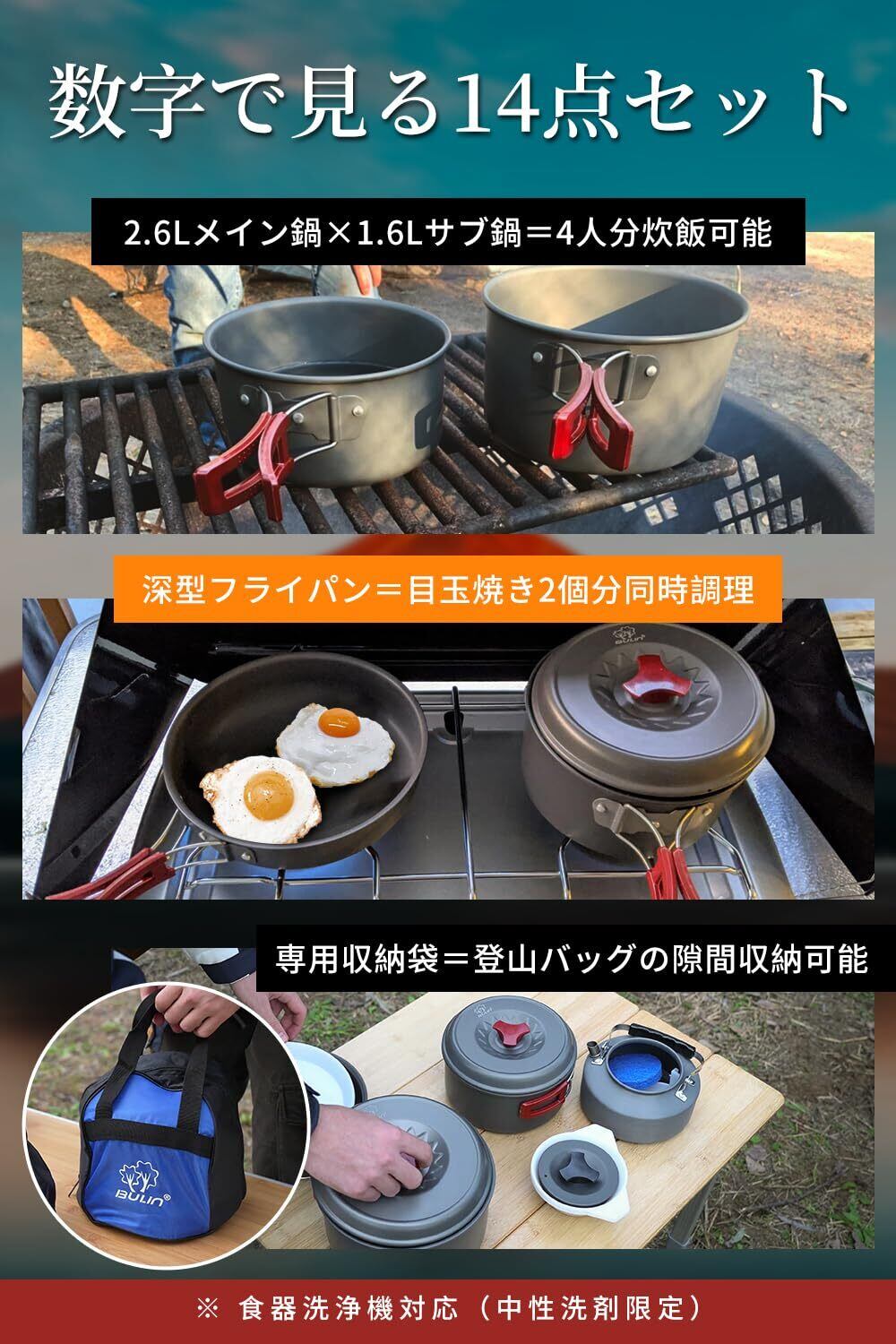 数字で見る14点セット

2.6Lメイン鍋×1.6Lサブ鍋＝4人分炊飯可能

深型フライパン＝目玉焼き2個分同時調理

BULIN

専用収納袋＝登山バッグの隙間収納可能

BULIN®

※ 食器洗浄機対応（中性洗剤限定）