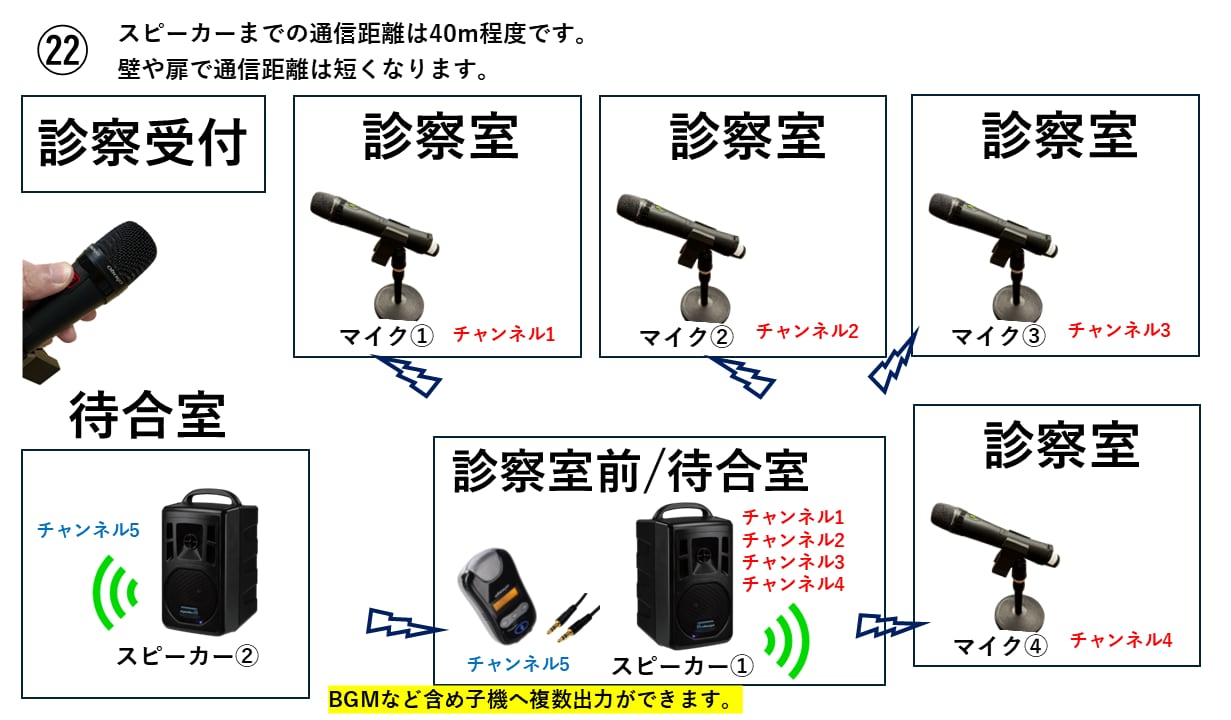 ㉒ スピーカーまでの通信距離は40m程度です。
壁や扉で通信距離は短くなります。

診察受付

診察室
マイク① チャンネル1

診察室
マイク② チャンネル2

診察室
マイク③ チャンネル3

待合室

チャンネル5
スピーカー②

診察室前/待合室
チャンネル1
チャンネル2
チャンネル3
チャンネル4
チャンネル5
スピーカー①

診察室
マイク④ チャンネル4

BGMなど含め子機へ複数出力ができます。