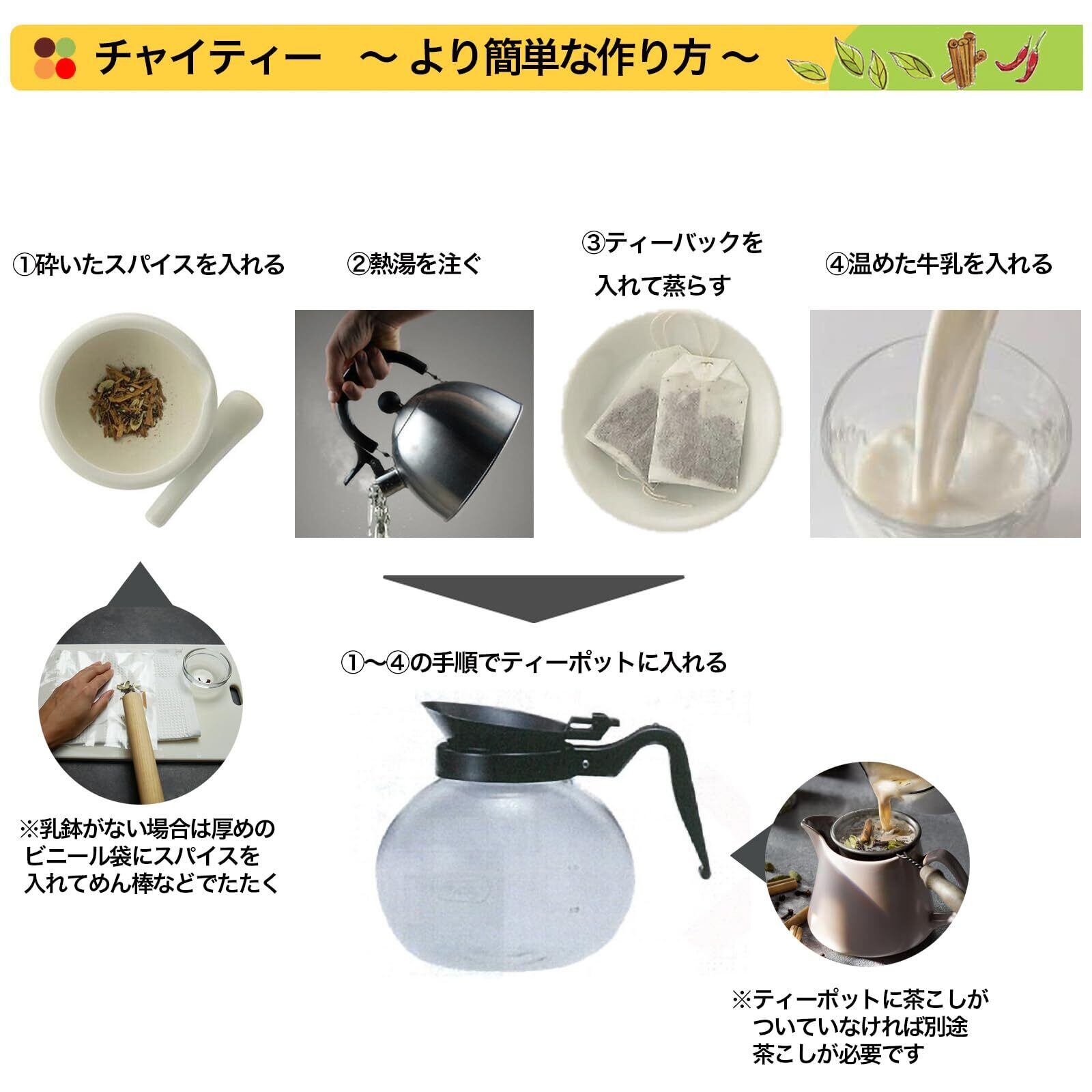 チャイティー　～ より簡単な作り方 ～

①砕いたスパイスを入れる

②熱湯を注ぐ

③ティーバックを入れて蒸らす

④温めた牛乳を入れる

※乳鉢がない場合は厚めのビニール袋にスパイスを入れてめん棒などでたたく

①～④の手順でティーポットに入れる

※ティーポットに茶こしがついていなければ別途茶こしが必要です