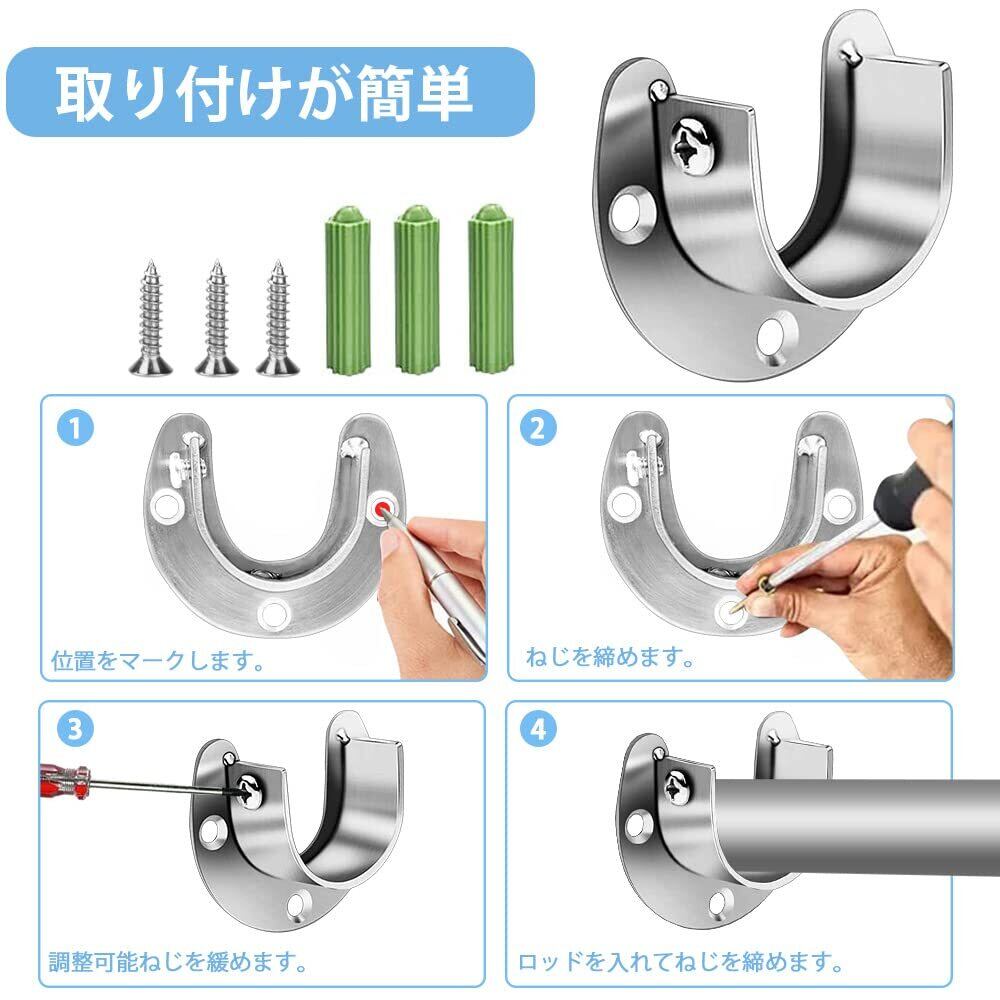 取り付けが簡単

1
位置をマークします。

2
ねじを締めます。

3
調整可能ねじを緩めます。

4
ロッドを入れてねじを締めます。