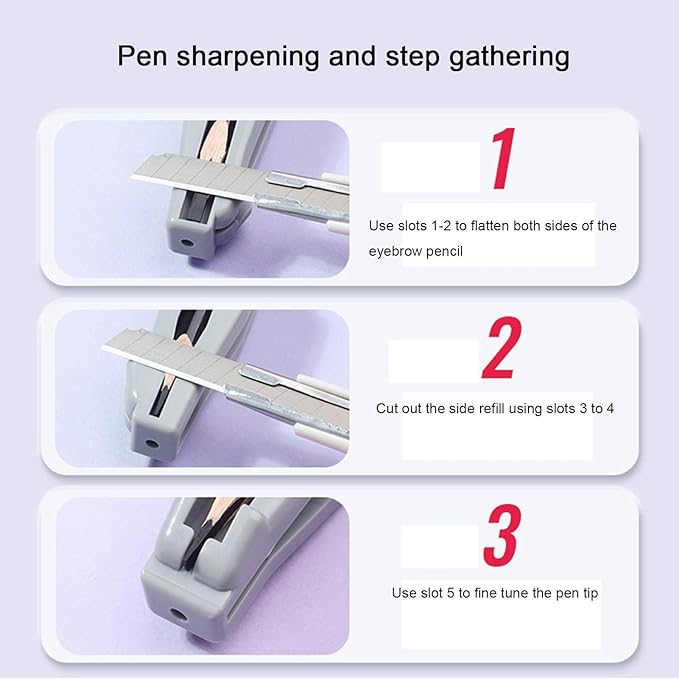 Pen sharpening and step gathering

1

Use slots 1-2 to flatten both sides of the eyebrow pencil

2

Cut out the side refill using slots 3 to 4

3

Use slot 5 to fine tune the pen tip