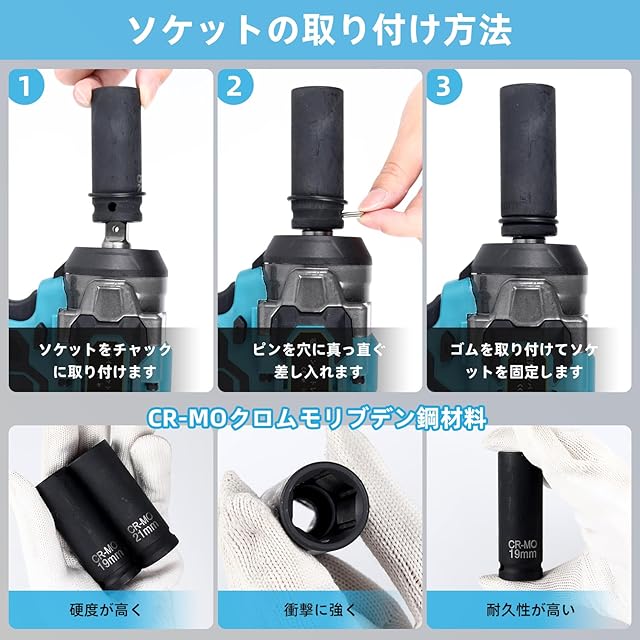 ソケットの取り付け方法

1
ソケットをチャックに取り付けます

2
ピンを穴に真っ直ぐ差し入れます

3
ゴムを取り付けてソケットを固定します

CR-MOクロムモリブデン鋼材料

CR-MO 19mm
CR-MO 21mm
硬度が高く

衝撃に強く

CR-MO 19mm
耐久性が高い