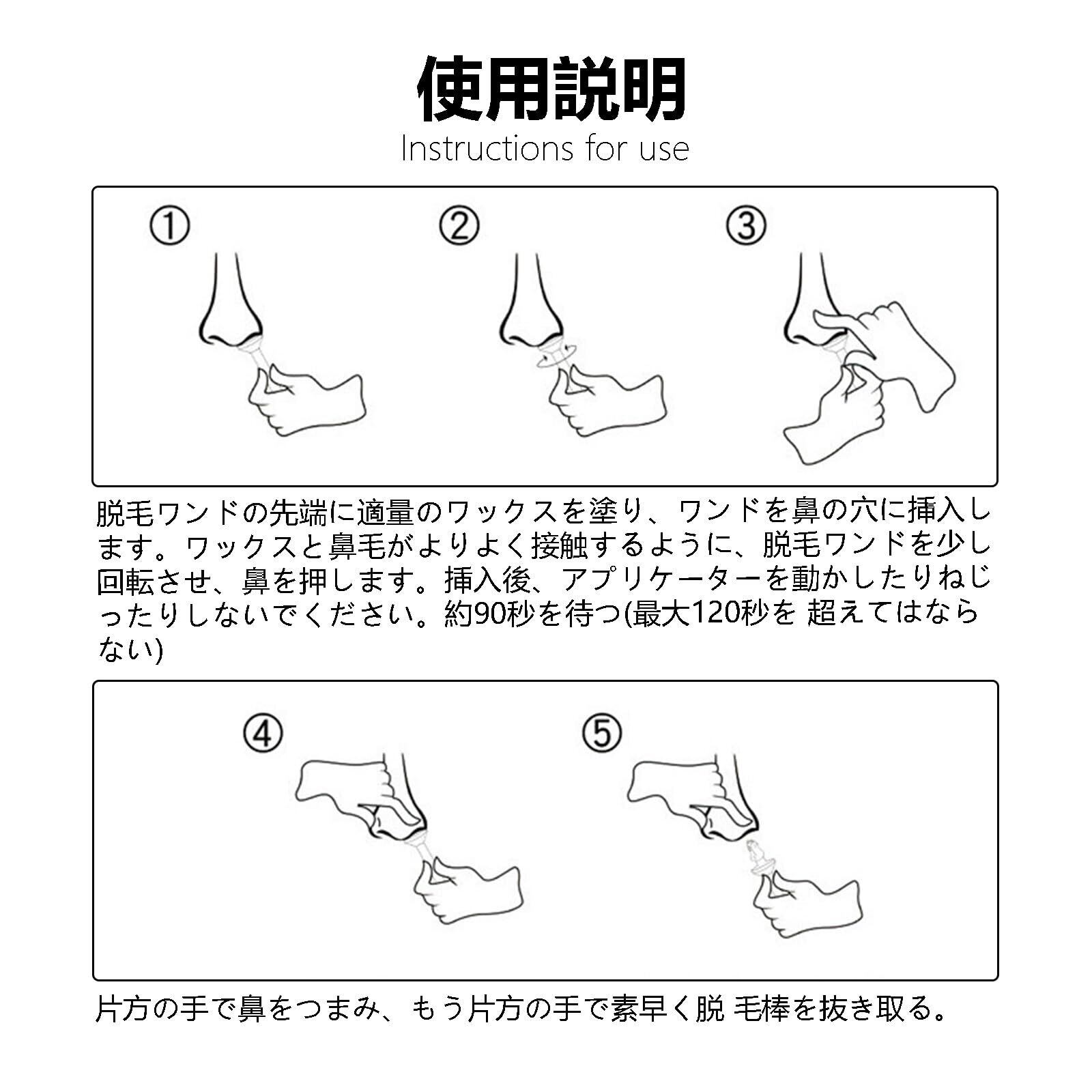 使用説明
Instructions for use

①

②

③

脱毛ワンドの先端に適量のワックスを塗り、ワンドを鼻の穴に挿入します。ワックスと鼻毛がよりよく接触するように、脱毛ワンドを少し回転させ、鼻を押します。挿入後、アプリケーターを動かしたりねじったりしないでください。約90秒を待つ(最大120秒を 超えてはならない)

④

⑤

片方の手で鼻をつまみ、もう片方の手で素早く脱 毛棒を抜き取る。