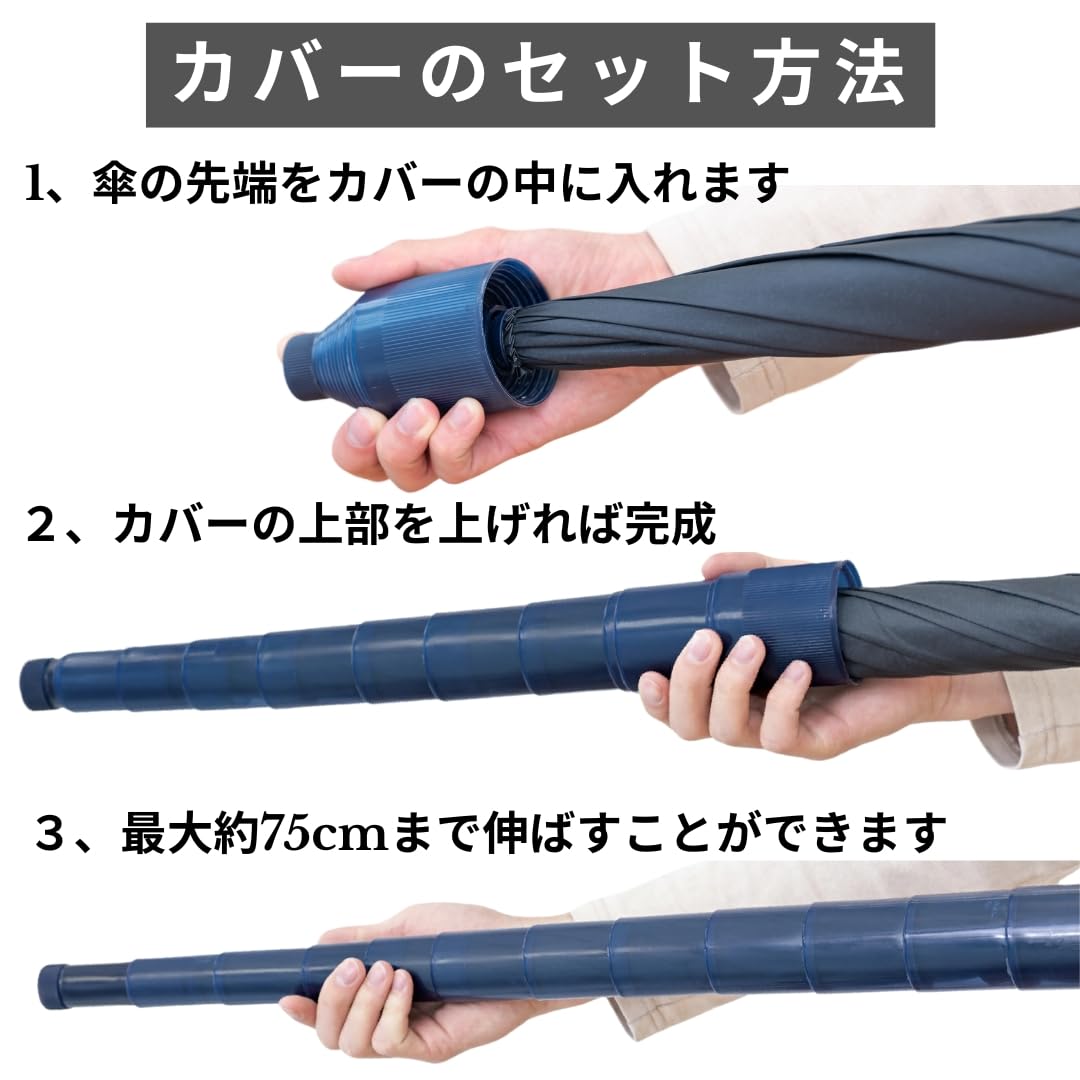 カバーのセット方法

1、傘の先端をカバーの中に入れます

２、カバーの上部を上げれば完成

３、最大約75cmまで伸ばすことができます