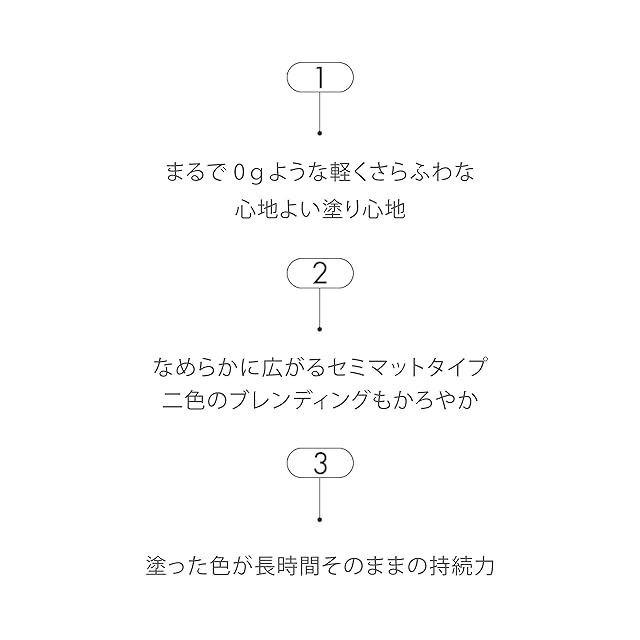 1

まるで0gような軽くさらふわな
心地よい塗り心地

2

なめらかに広がるセミマットタイプ
二色のブレンディングもかろやか

3

塗った色が長時間そのままの持続力