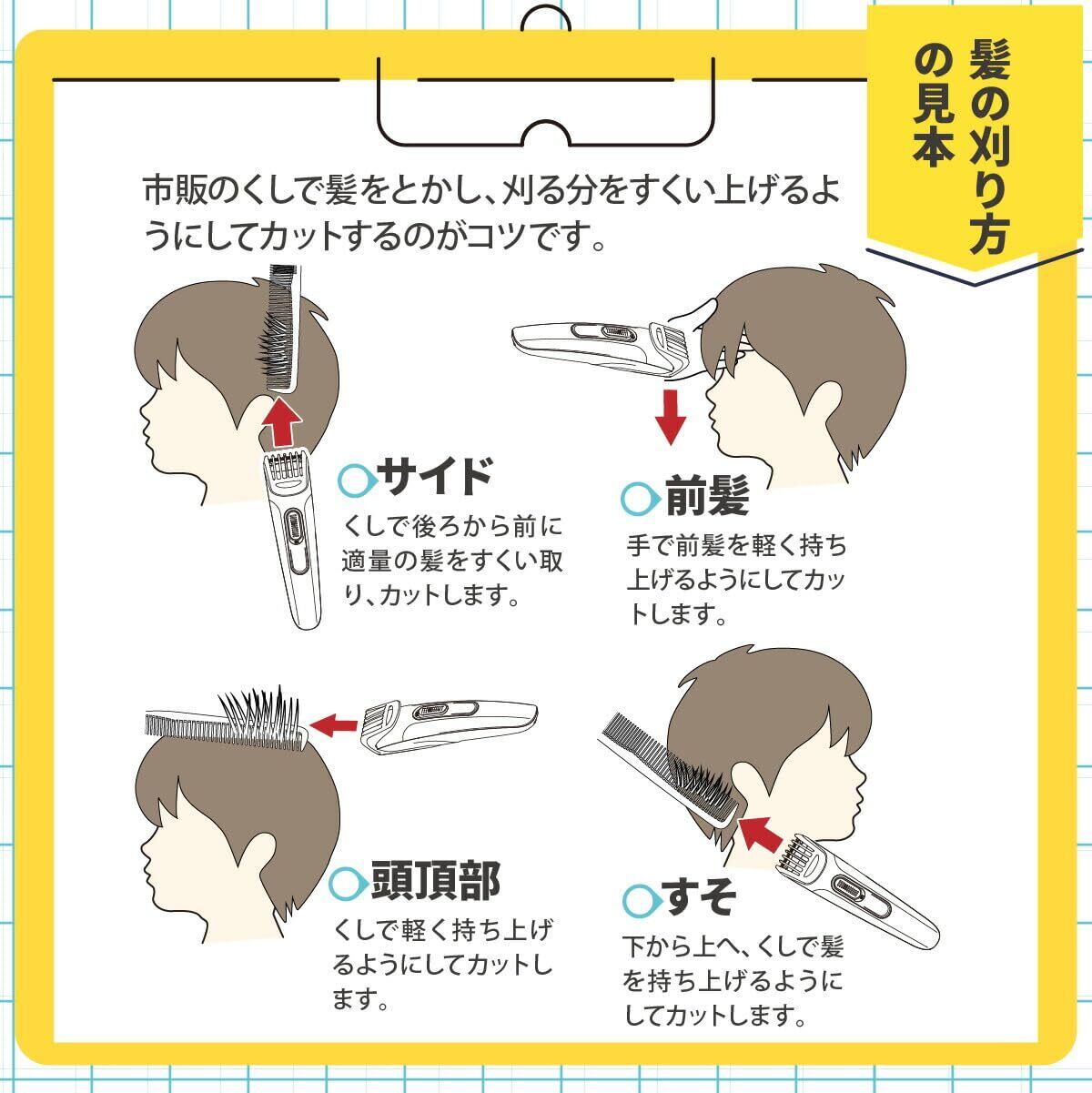 髪の刈り方の見本

市販のくしで髪をとかし、刈る分をすくい上げるようにしてカットするのがコツです。

サイド
くしで後ろから前に適量の髪をすくい取り、カットします。

前髪
手で前髪を軽く持ち上げるようにしてカットします。

頭頂部
くしで軽く持ち上げるようにしてカットします。

すそ
下から上へ、くしで髪を持ち上げるようにしてカットします。