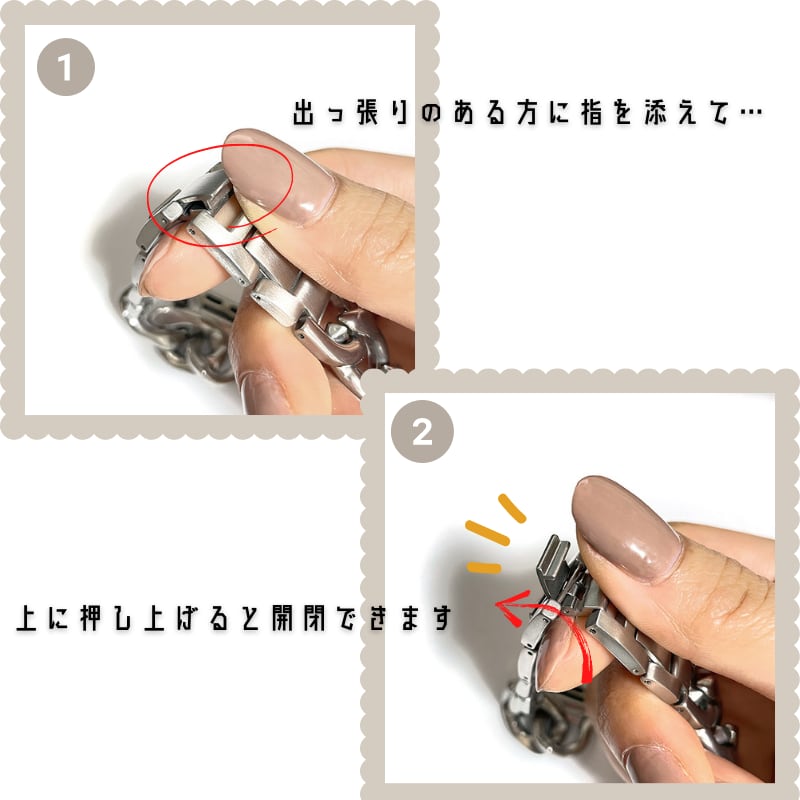 1

出っ張りのある方に指を添えて…

2

上に押し上げると開閉できます