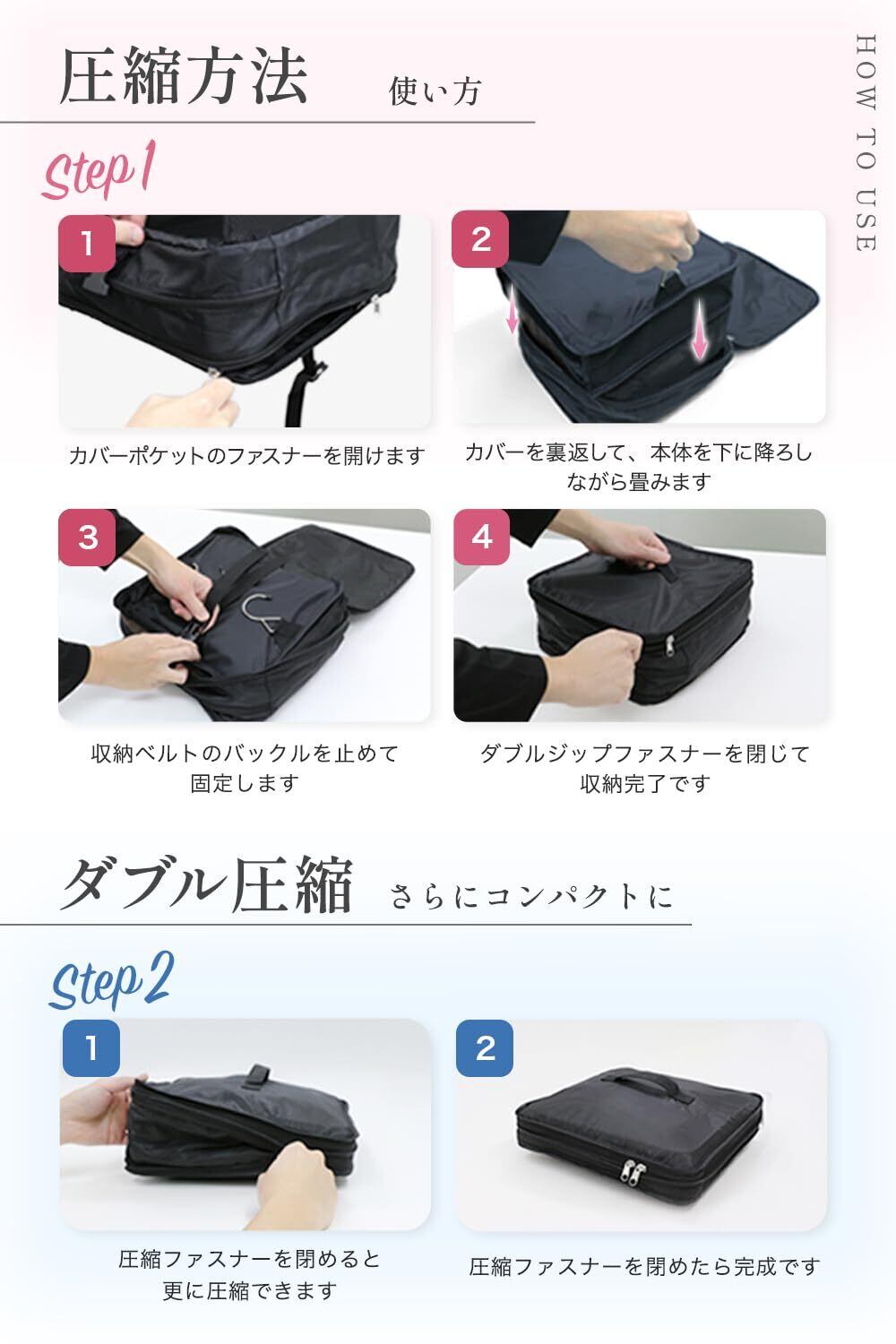 圧縮方法 使い方

HOW TO USE

Step1

1

カバーポケットのファスナーを開けます

2

カバーを裏返して、本体を下に降ろしながら畳みます

3

収納ベルトのバックルを止めて固定します

4

ダブルジップファスナーを閉じて収納完了です

ダブル圧縮 さらにコンパクトに

Step2

1

圧縮ファスナーを閉めると更に圧縮できます

2

圧縮ファスナーを閉めたら完成です