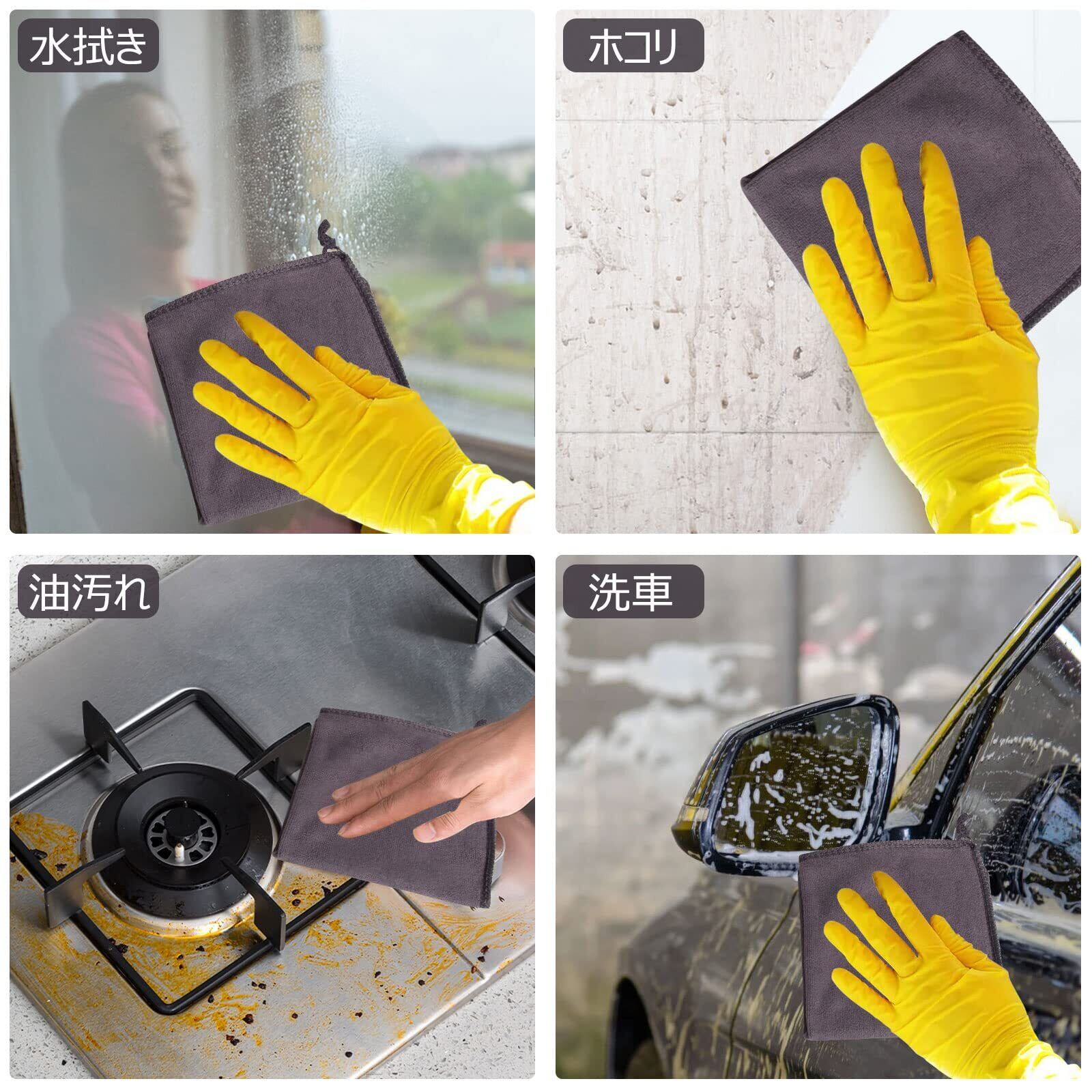 水拭き

ホコリ

油汚れ

洗車