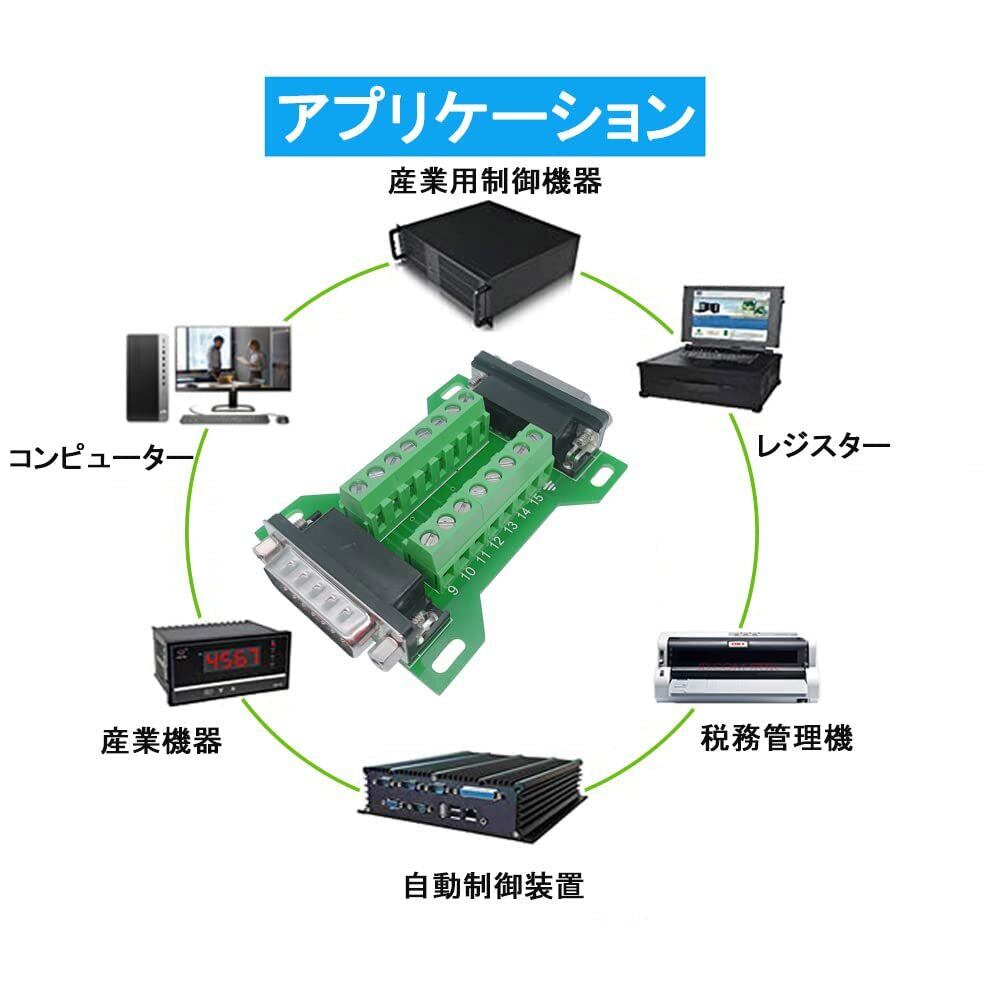 アプリケーション

産業用制御機器

コンピューター

レジスター

9 10 11 12 13 14 15

4567

産業機器

税務管理機

自動制御装置